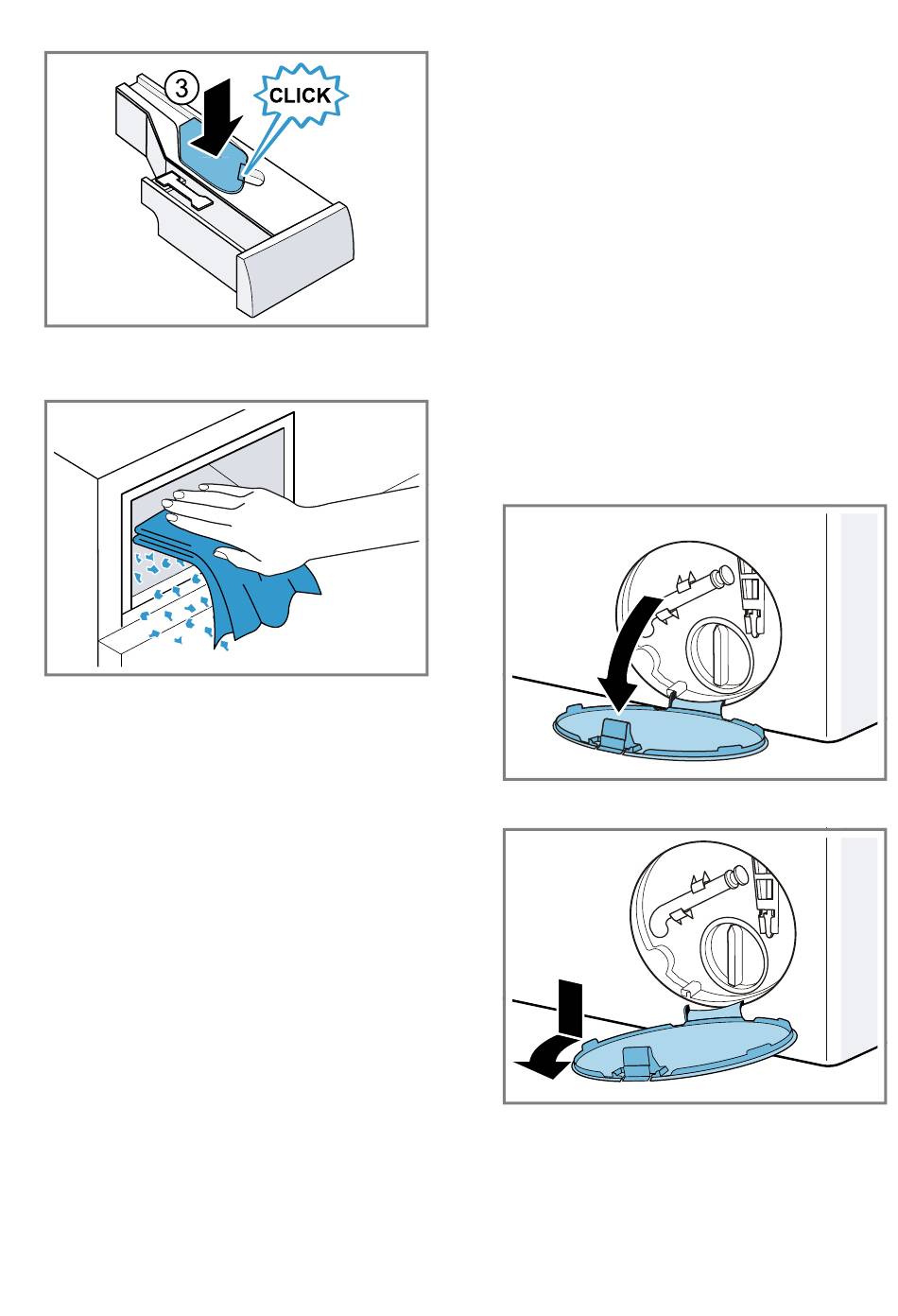 3
CLICK