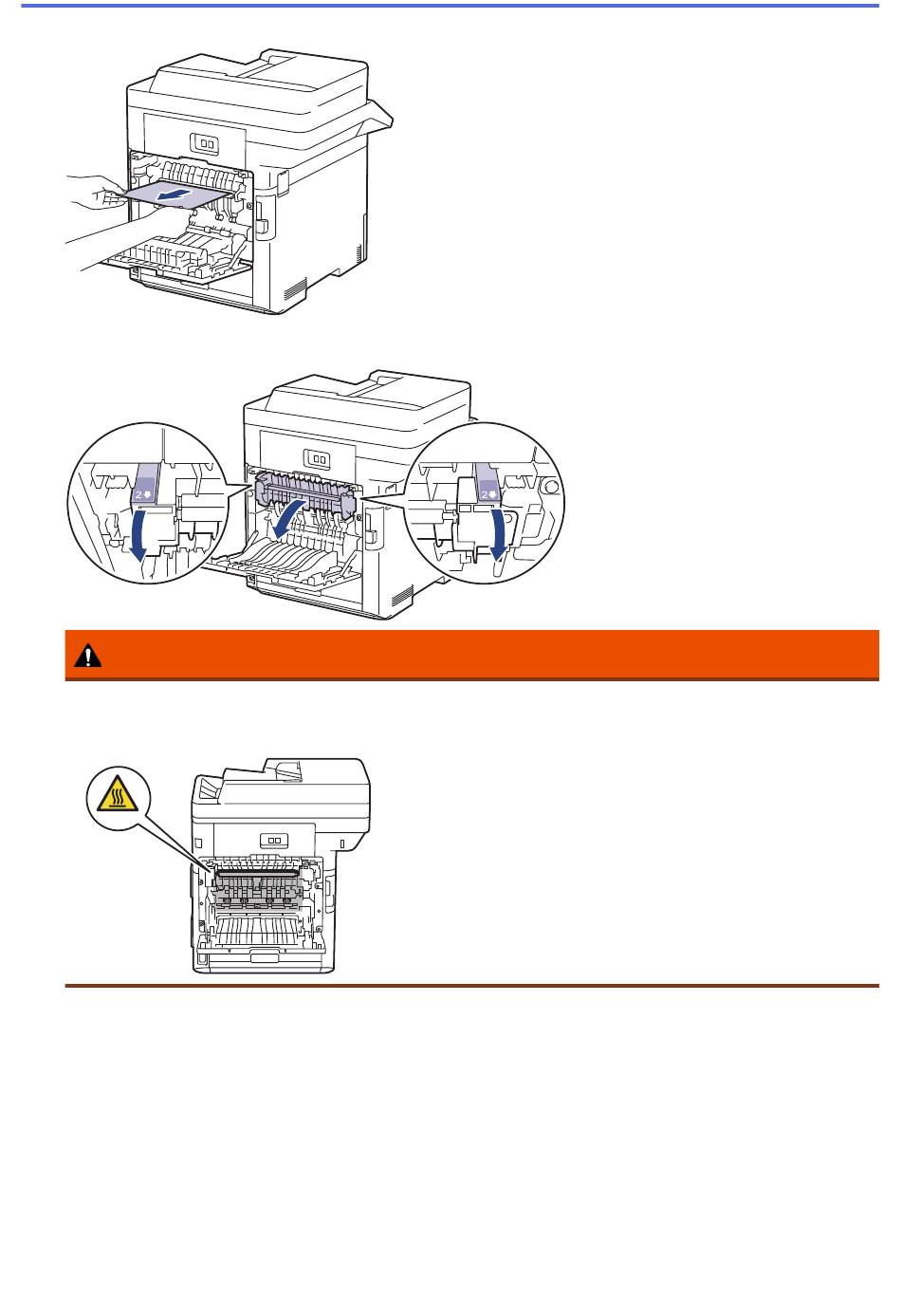 2
2