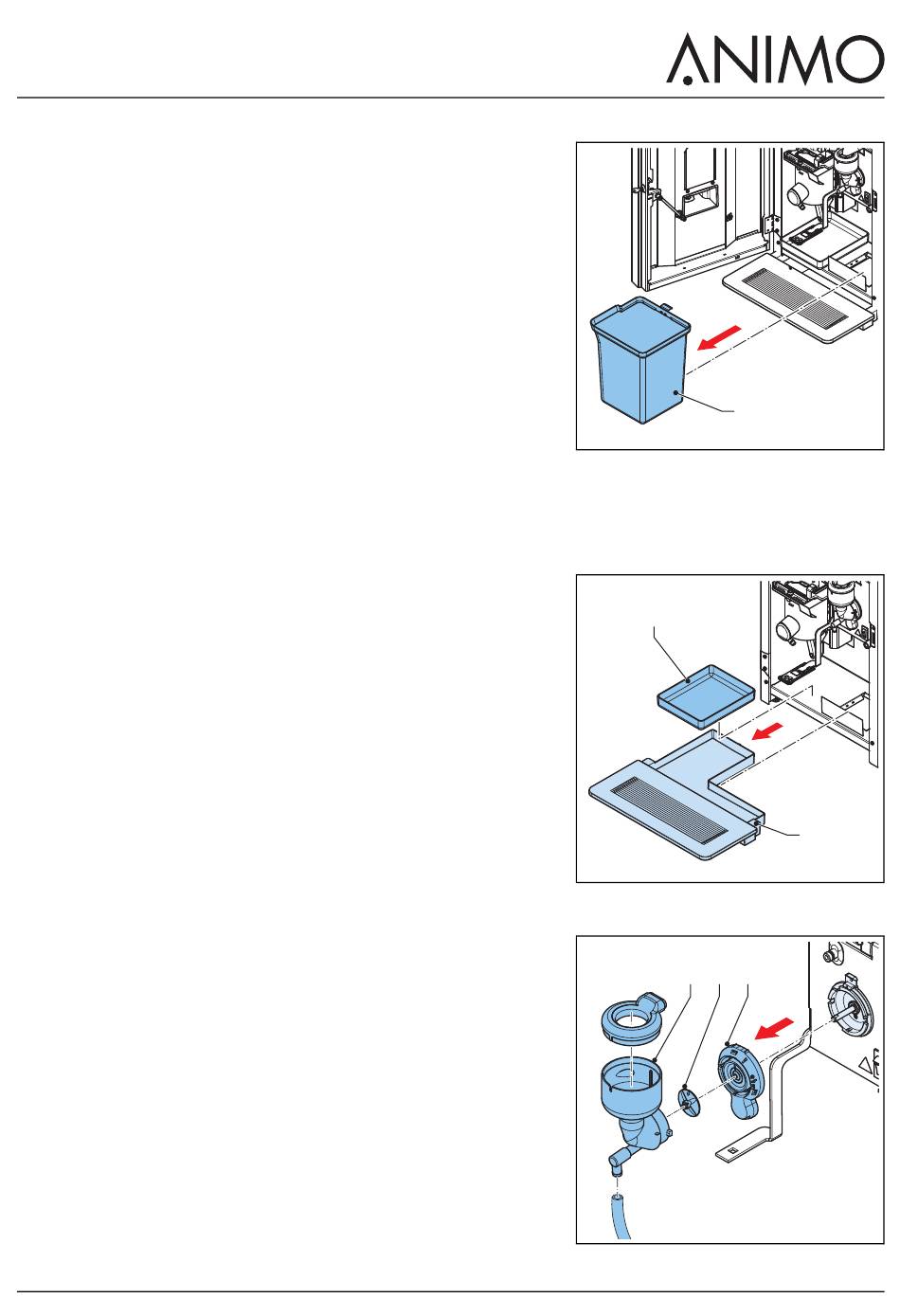 ANIMO