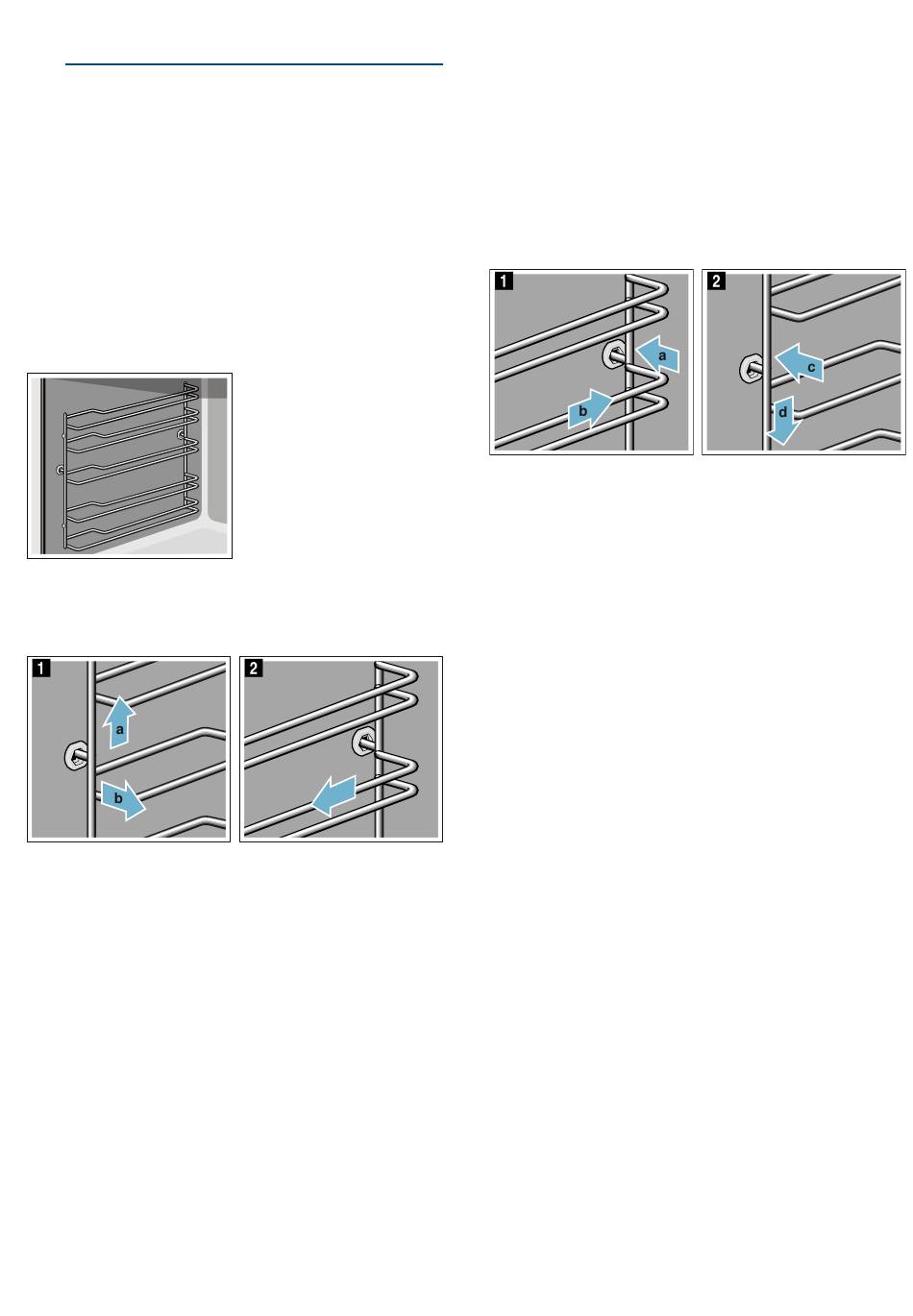 1

a

b

2

1

a

b

2

c

d