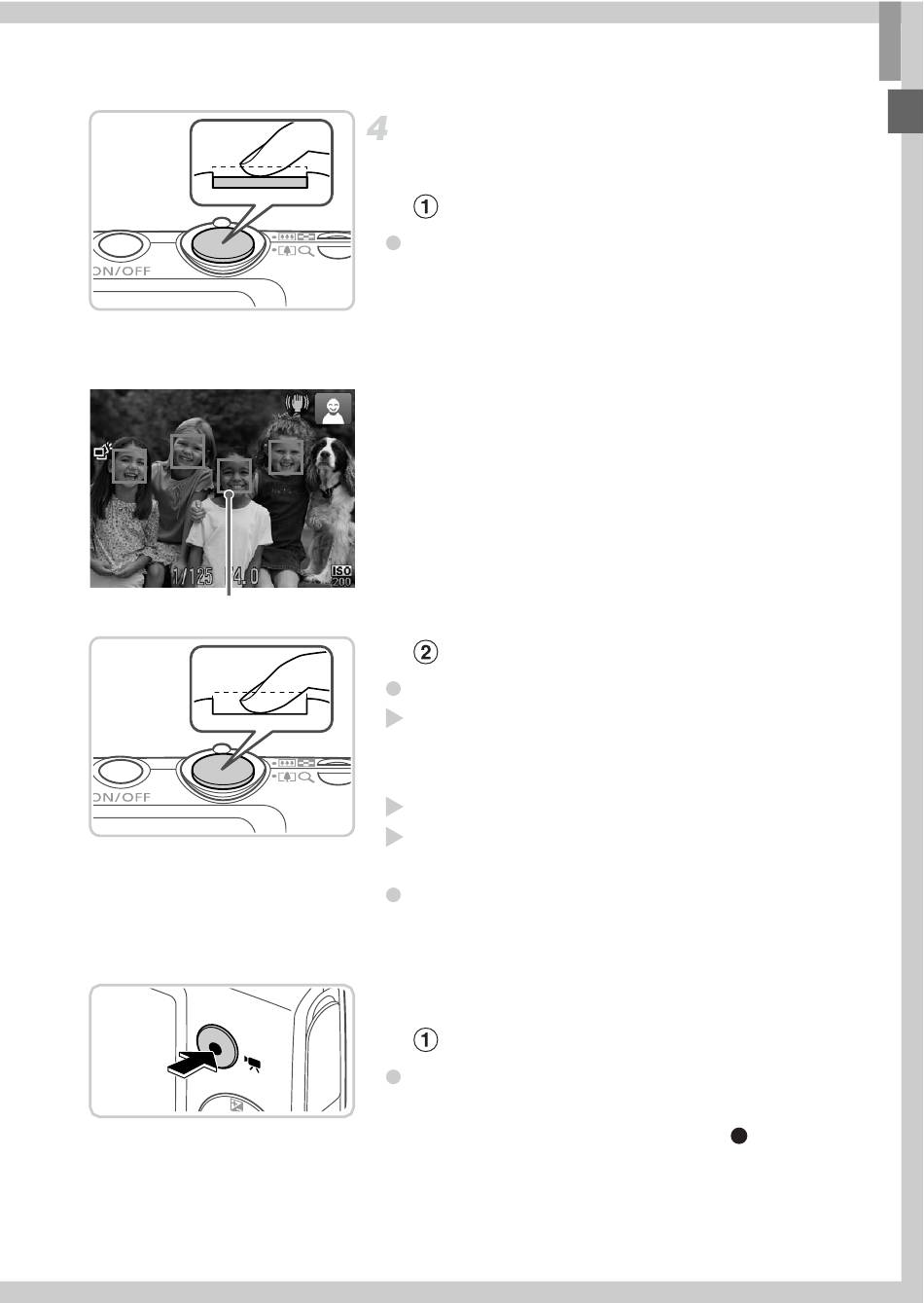 4

①

ON/OFF

1/125 F4.0

ISO 200

②

ON/OFF

①