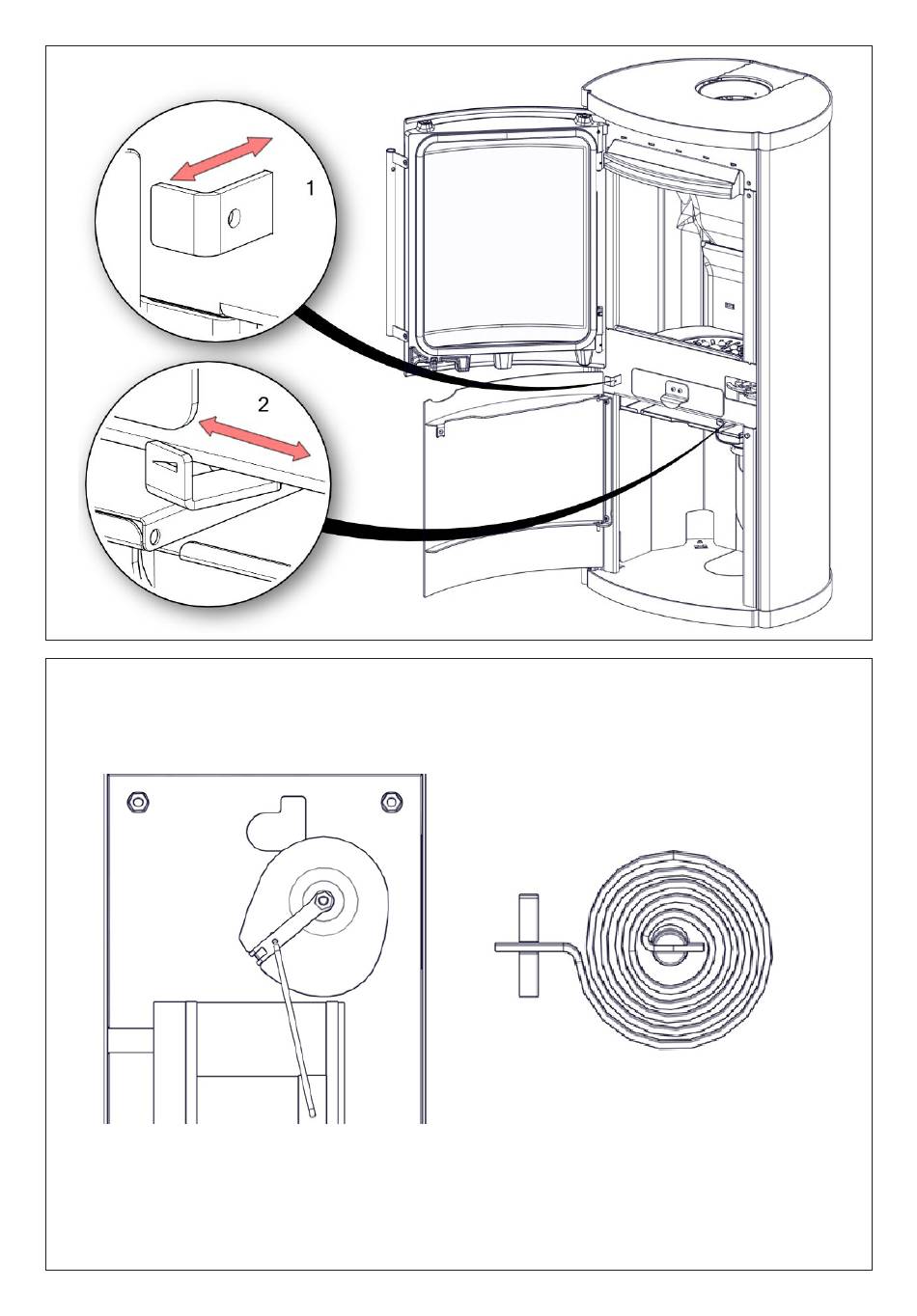 1

2