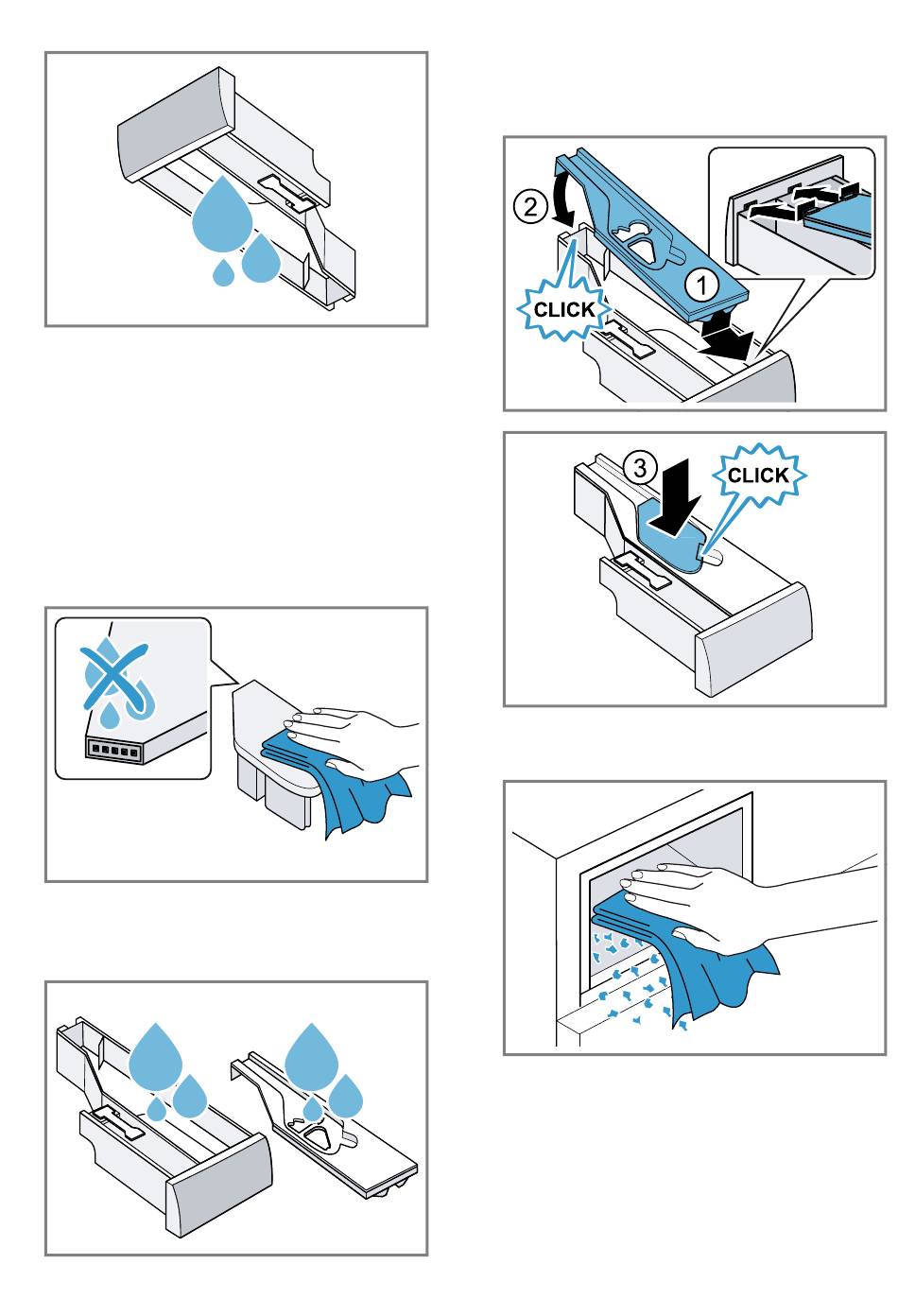 2
CLICK
1

3
CLICK