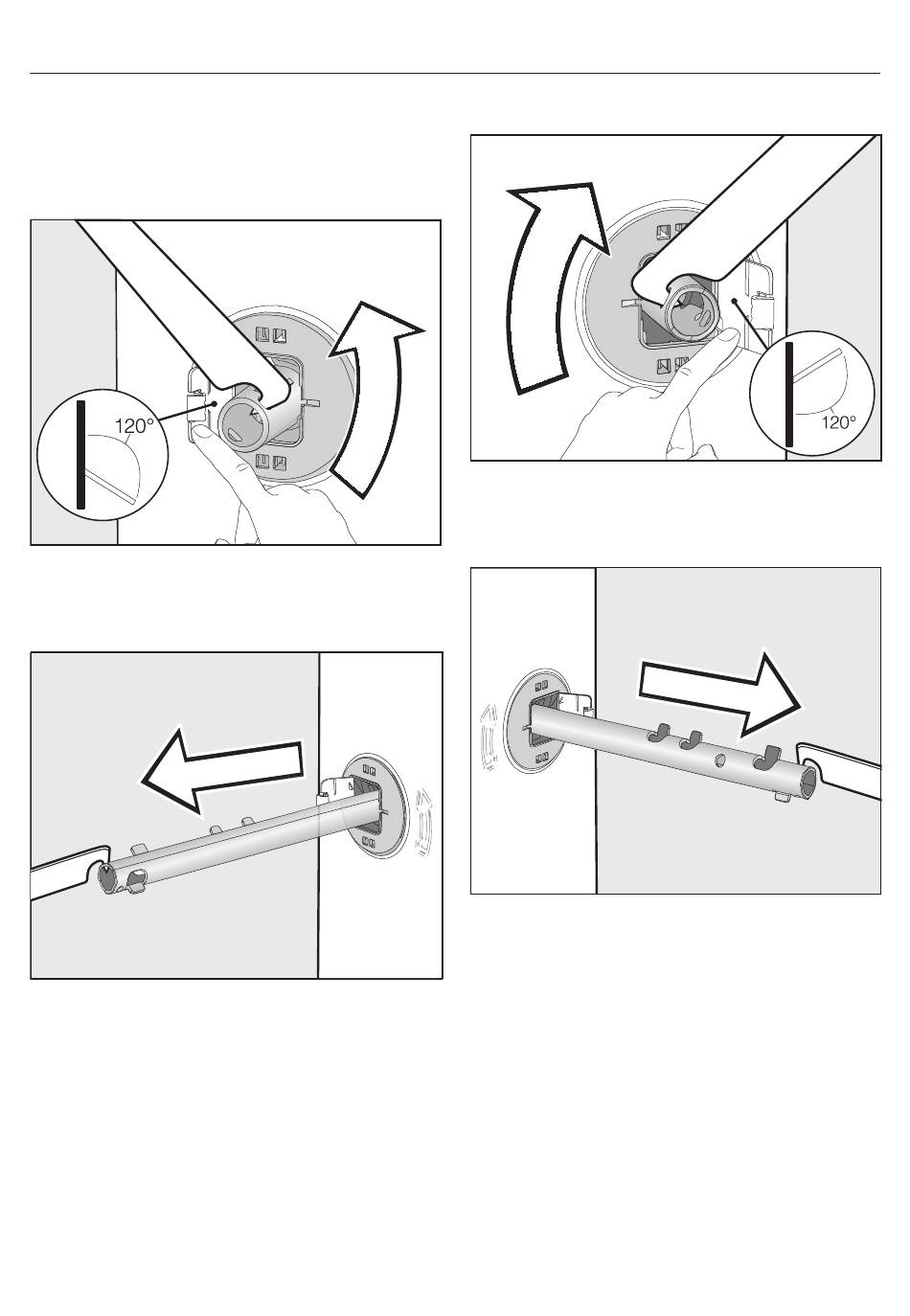 120°

120°