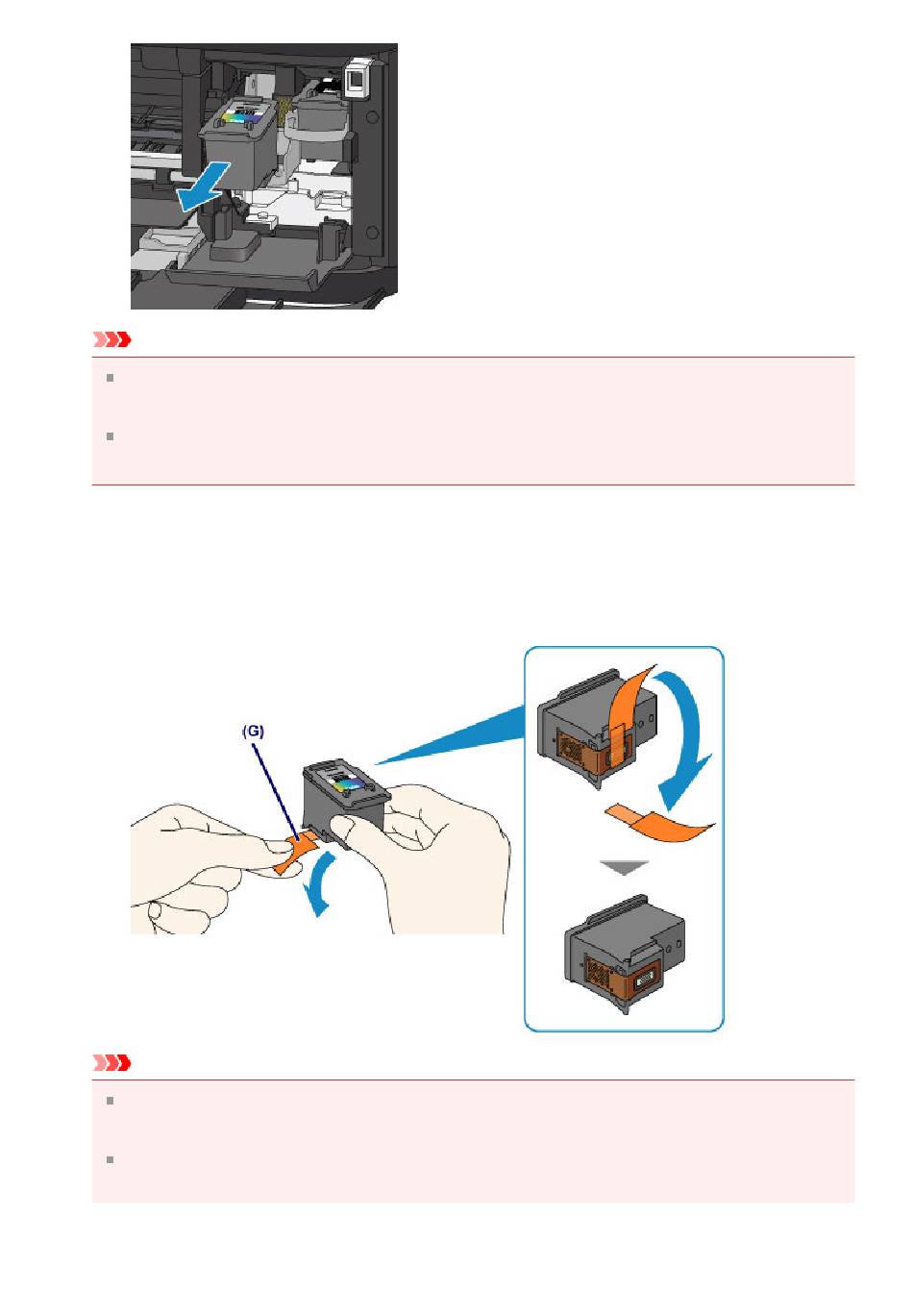 (G)