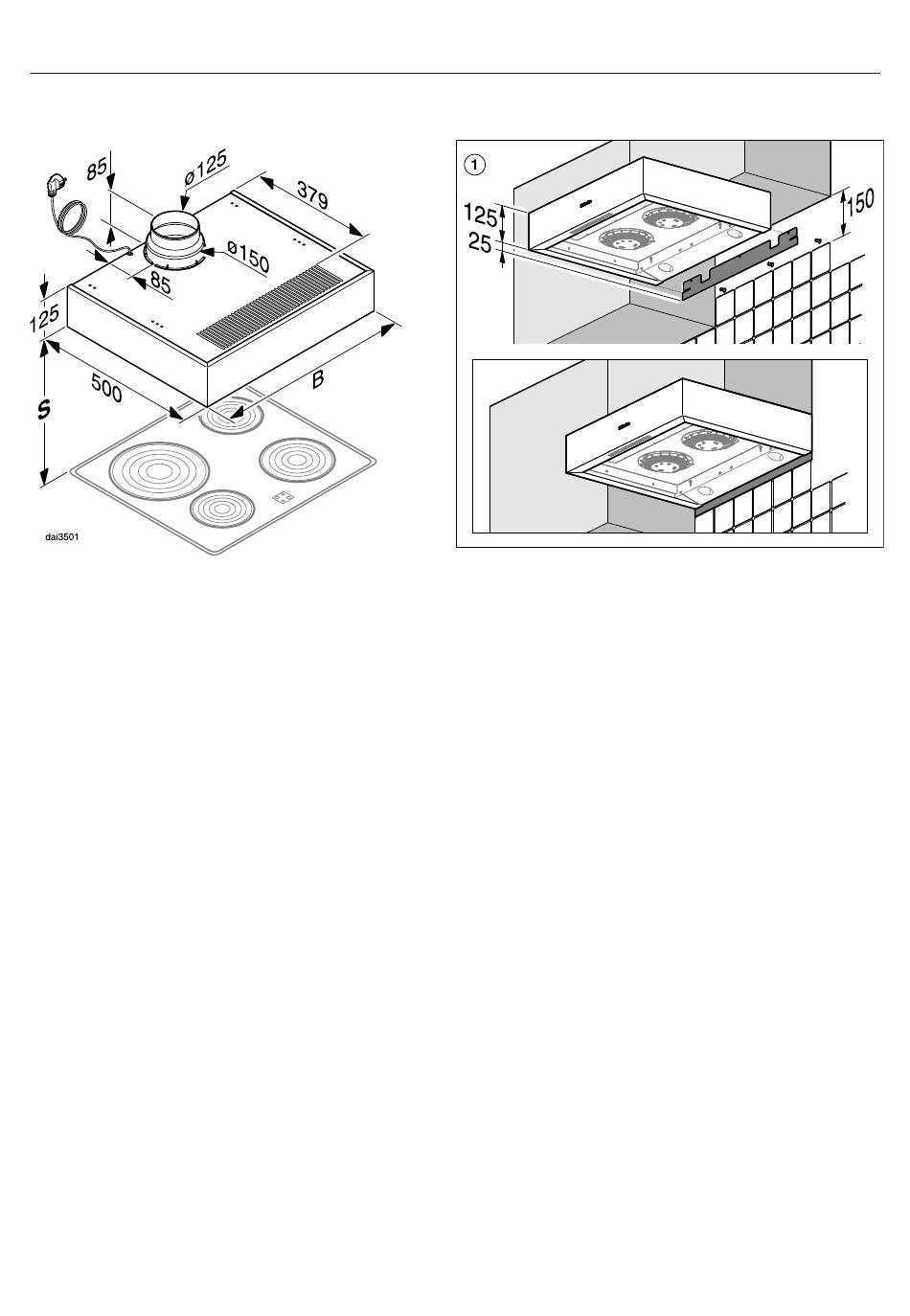 85
ø125
379
ø150
85
125
500
B
S
dai3501

1
125
25
150