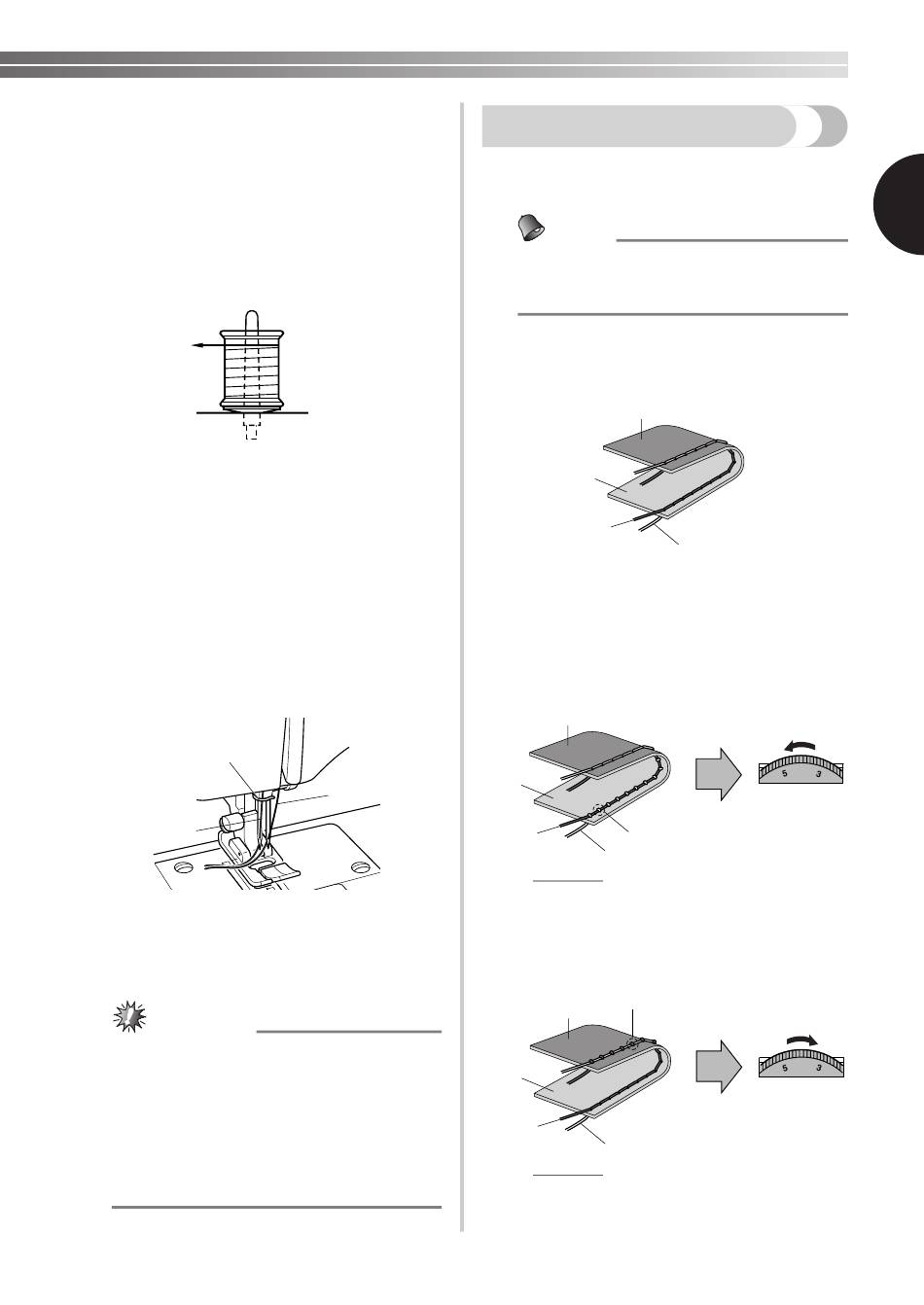 5
3
5
3