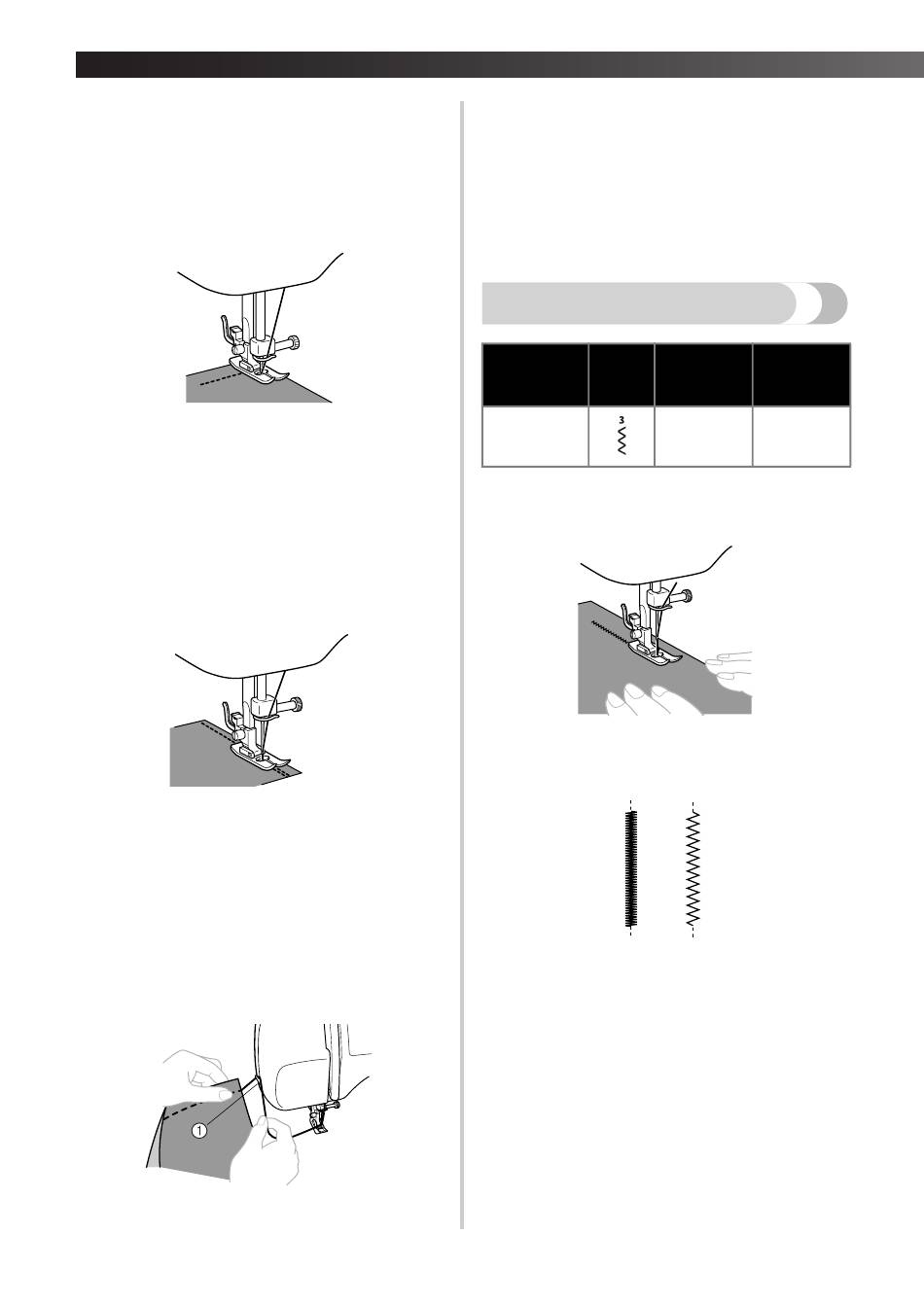 3

①