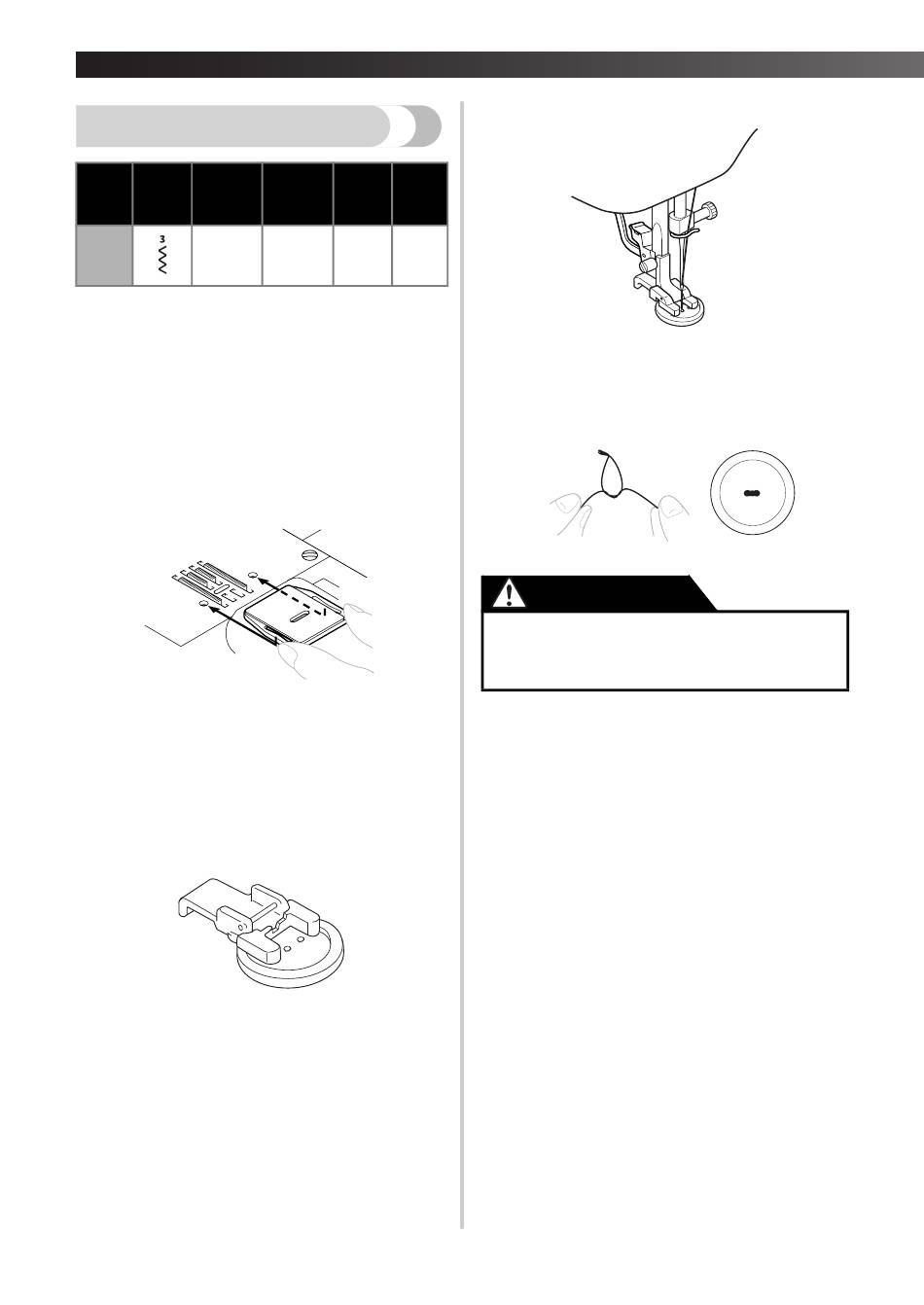 3