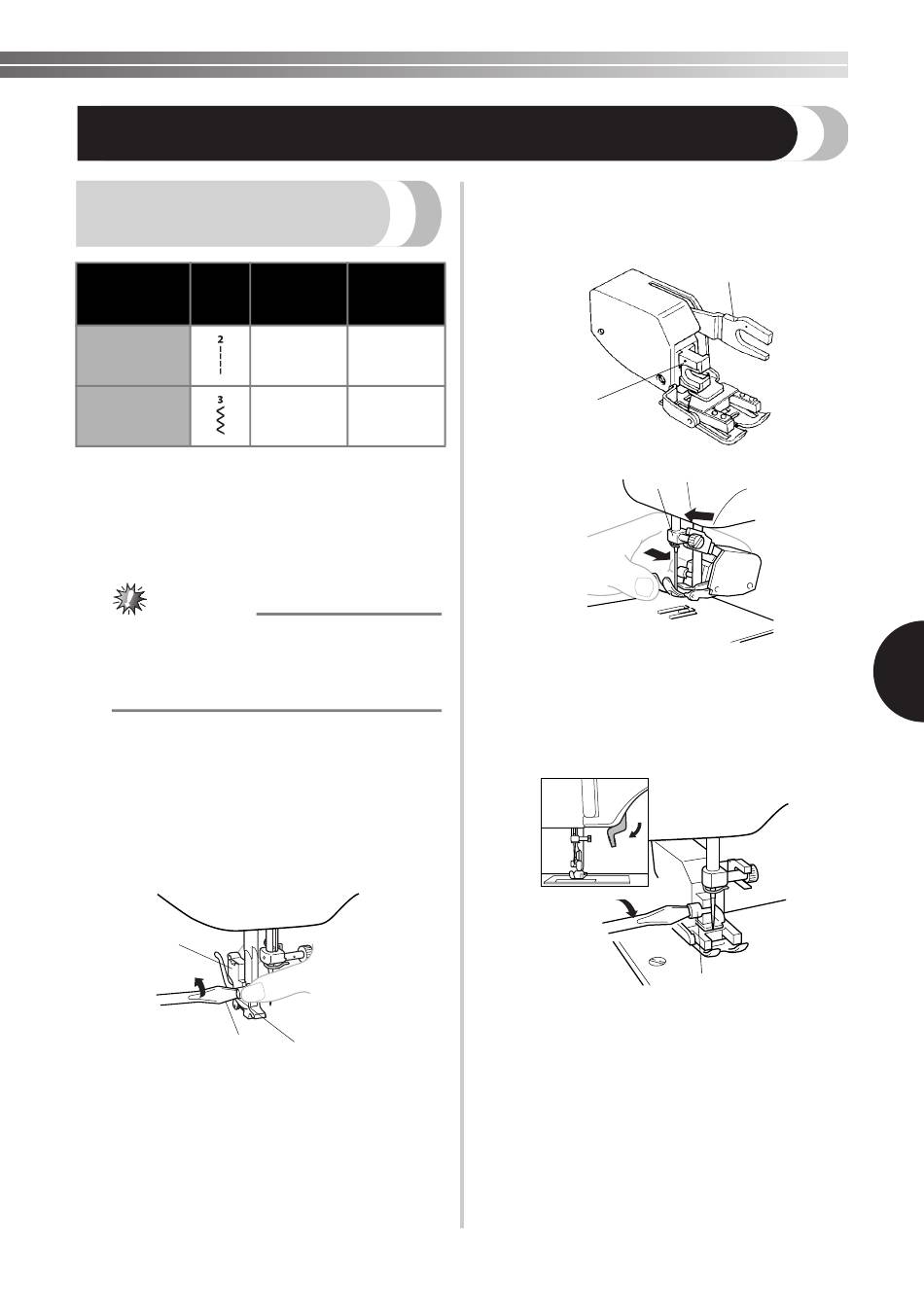 | | | | |
|---|---|---|---|
| | 2 | | |
| | 3 | | |