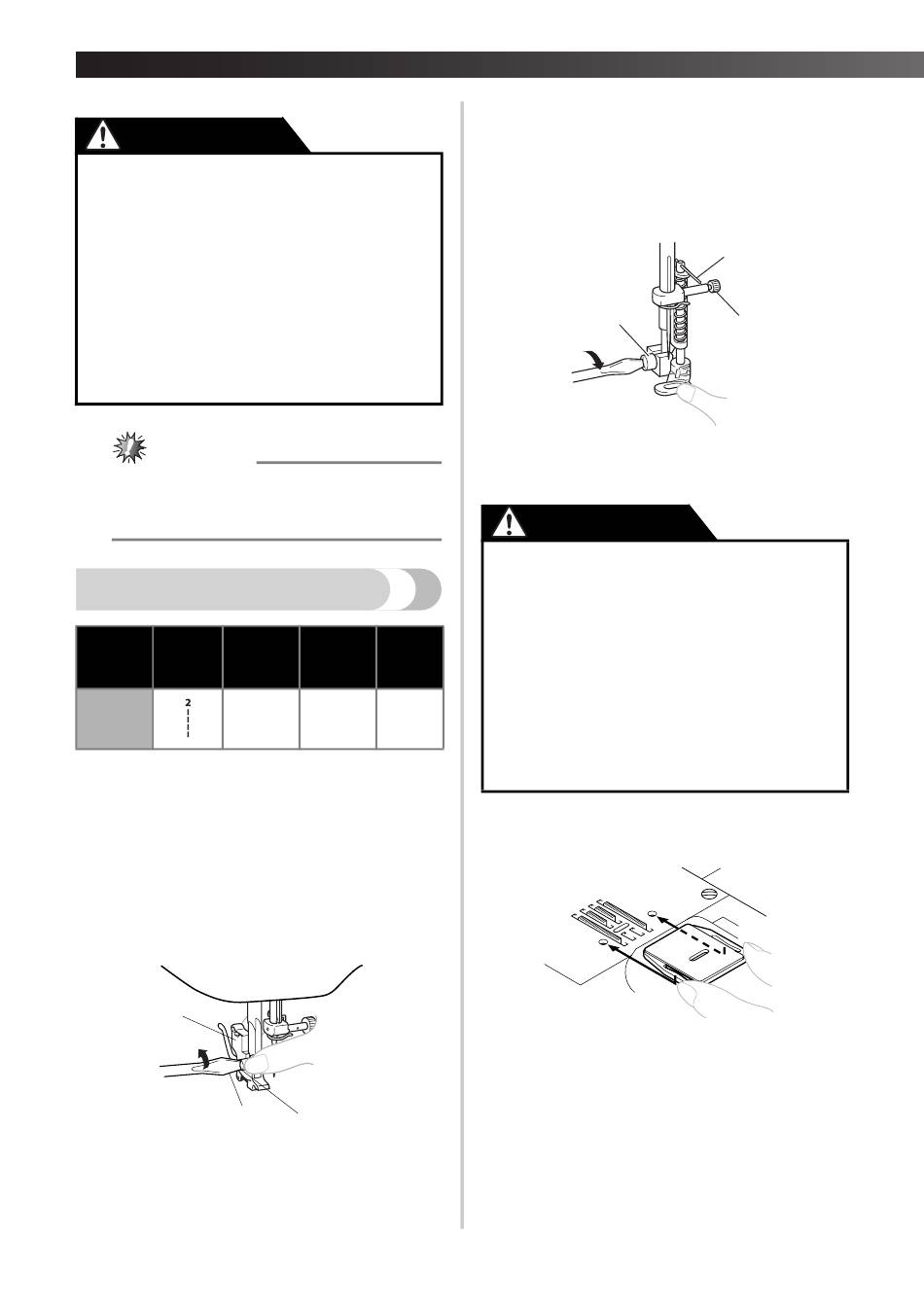 2