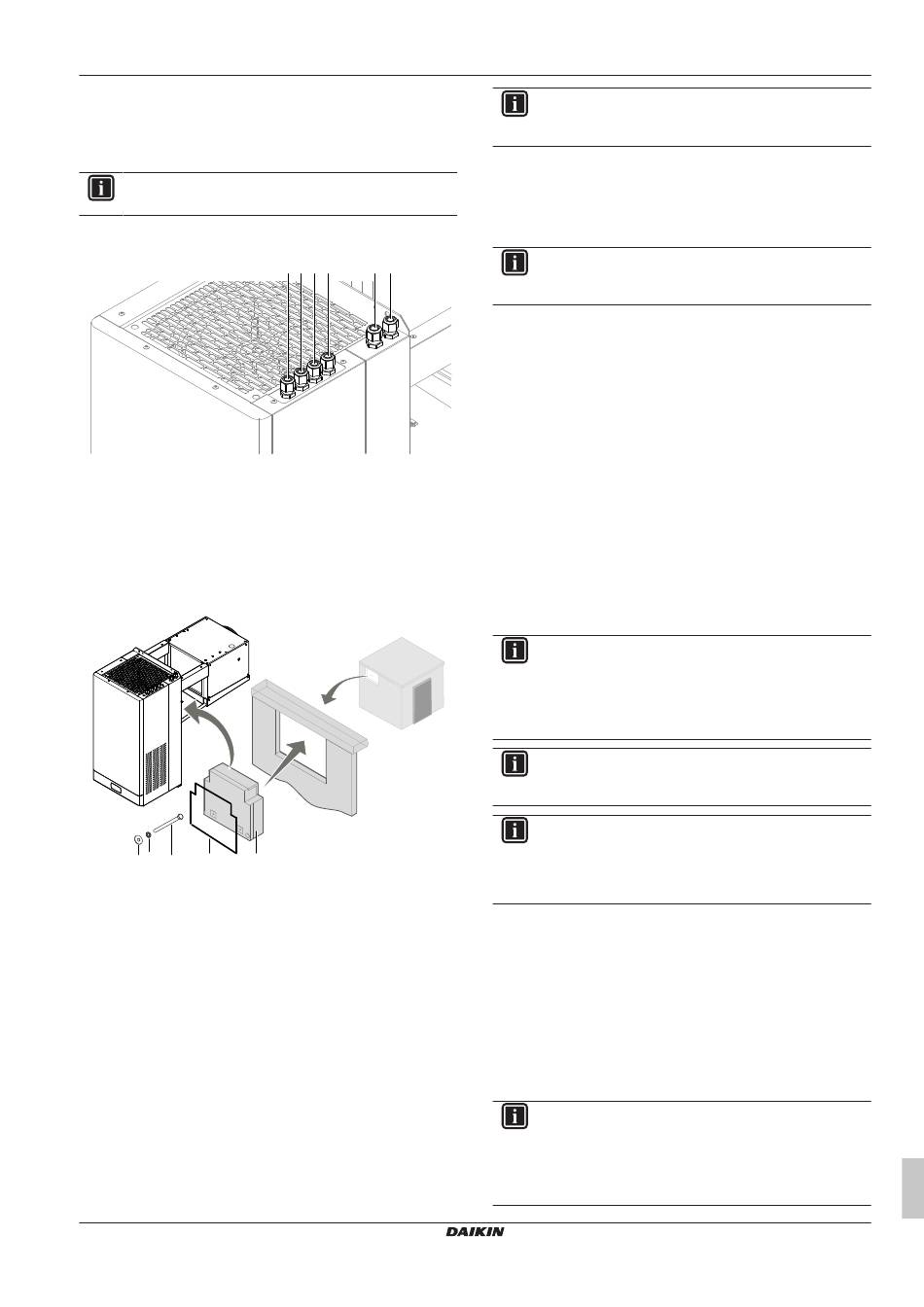 DAIKIN