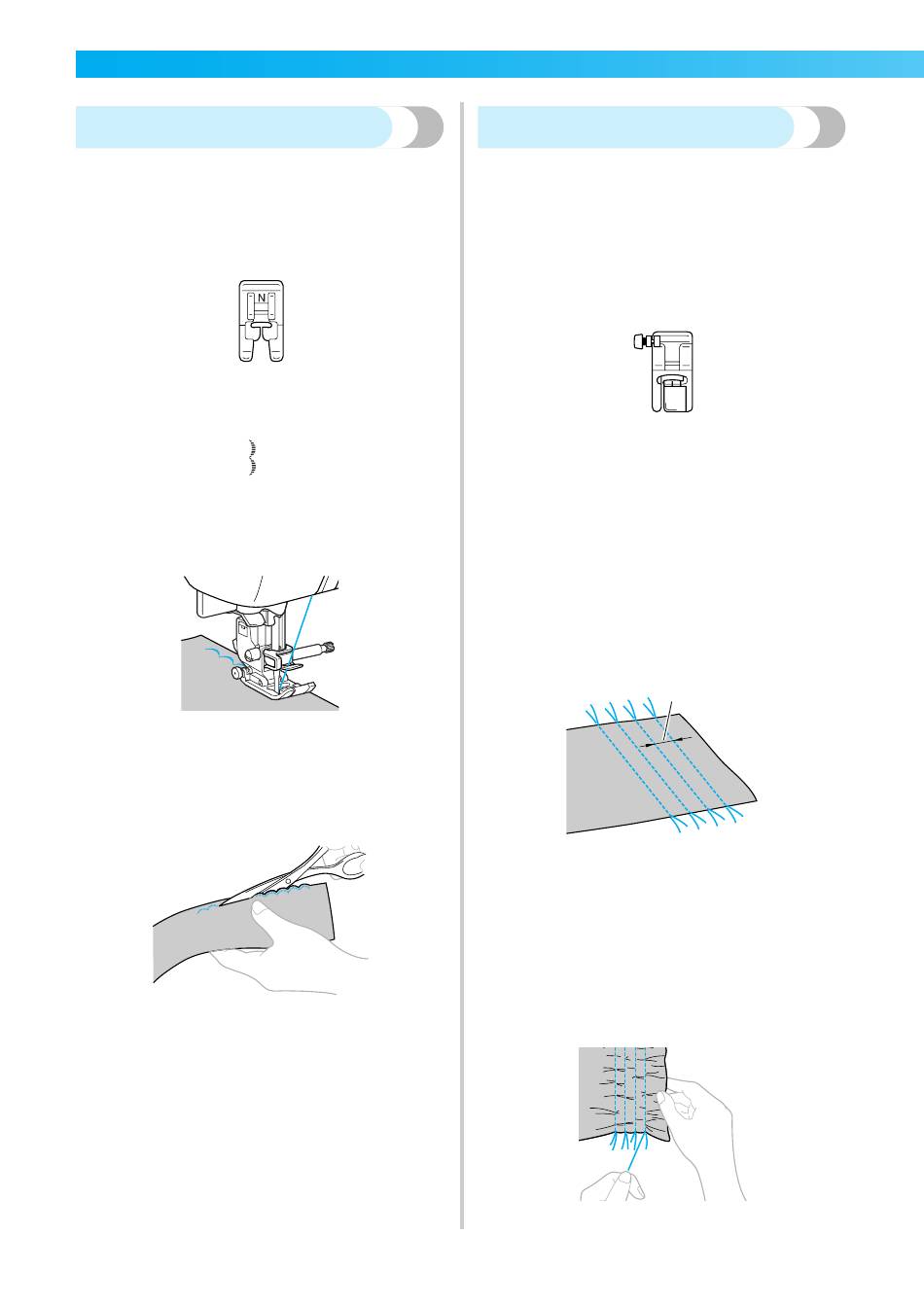 N