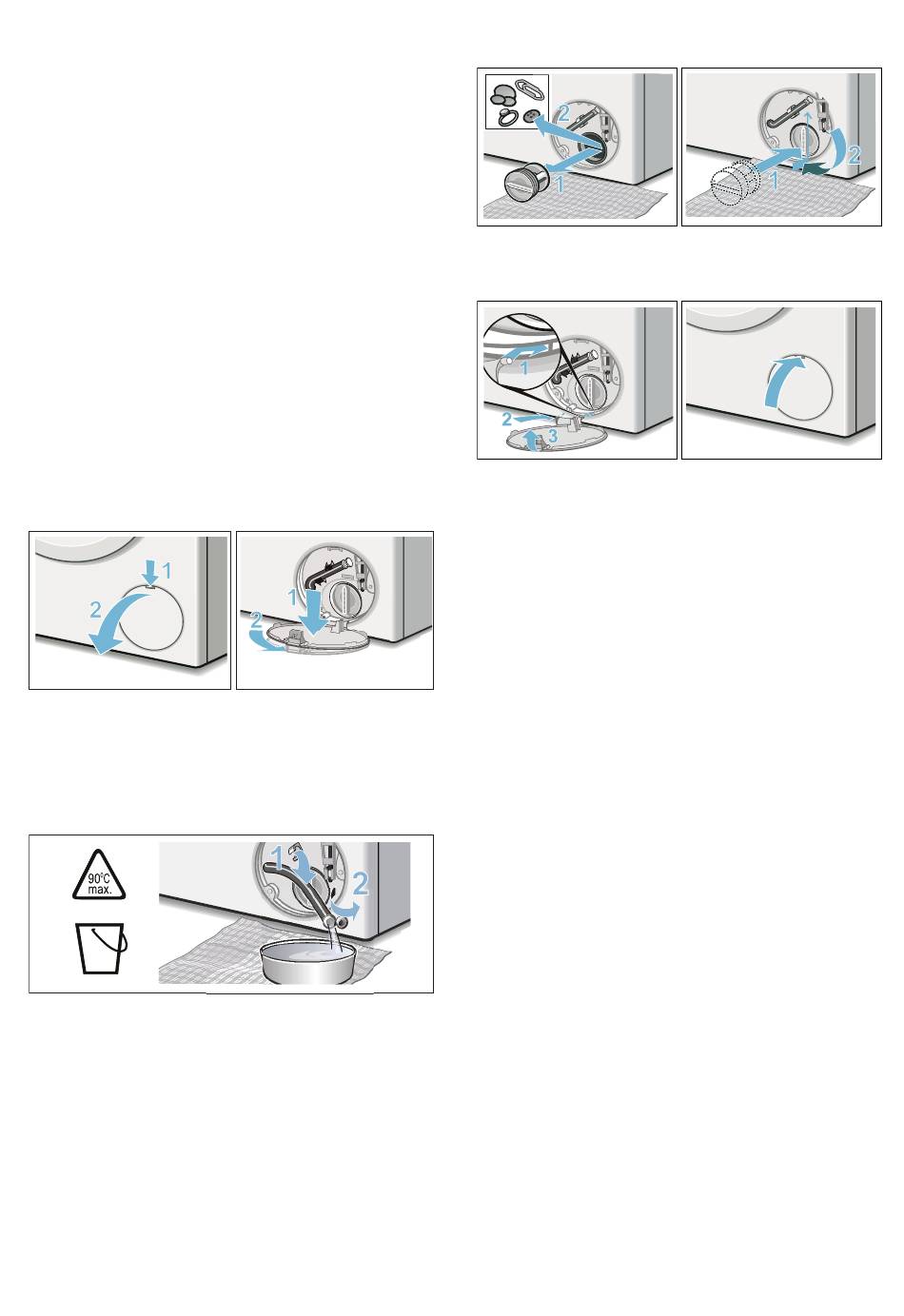 2
1
2
1
1
2
3
1
2
1
2
90°C max.
1
2