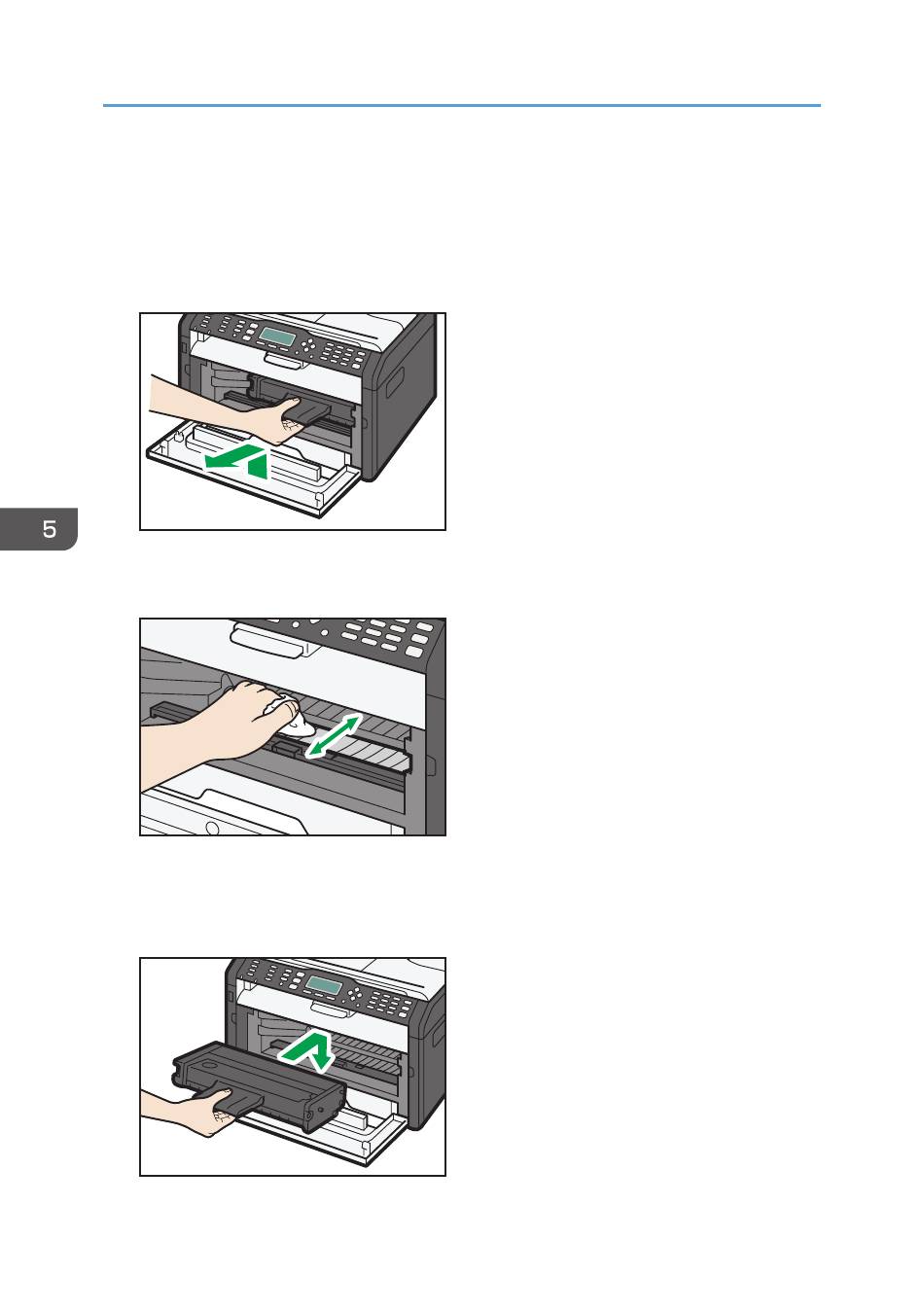 5