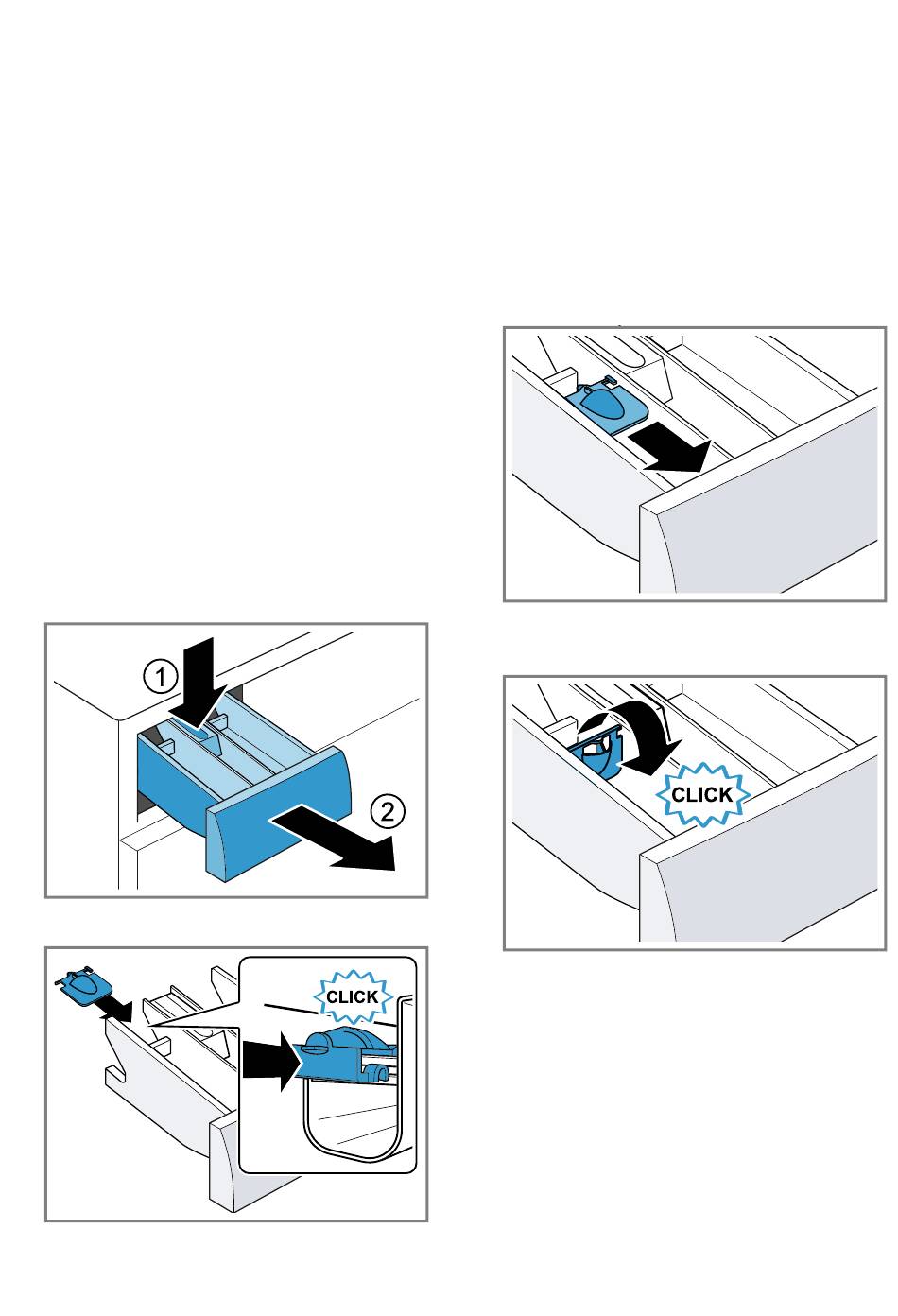 ①

②

CLICK

CLICK