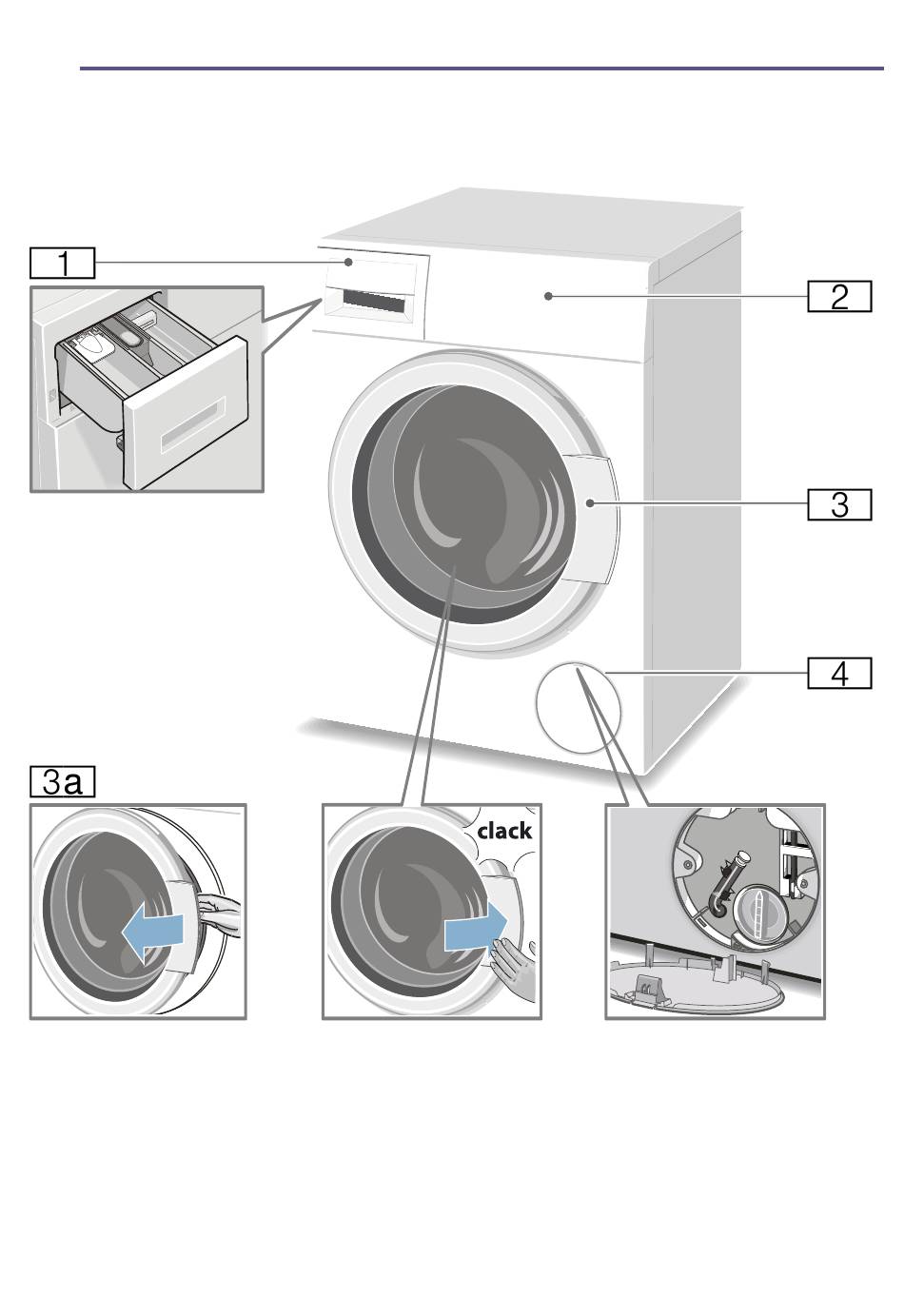 1

2

3

4

3a

clack