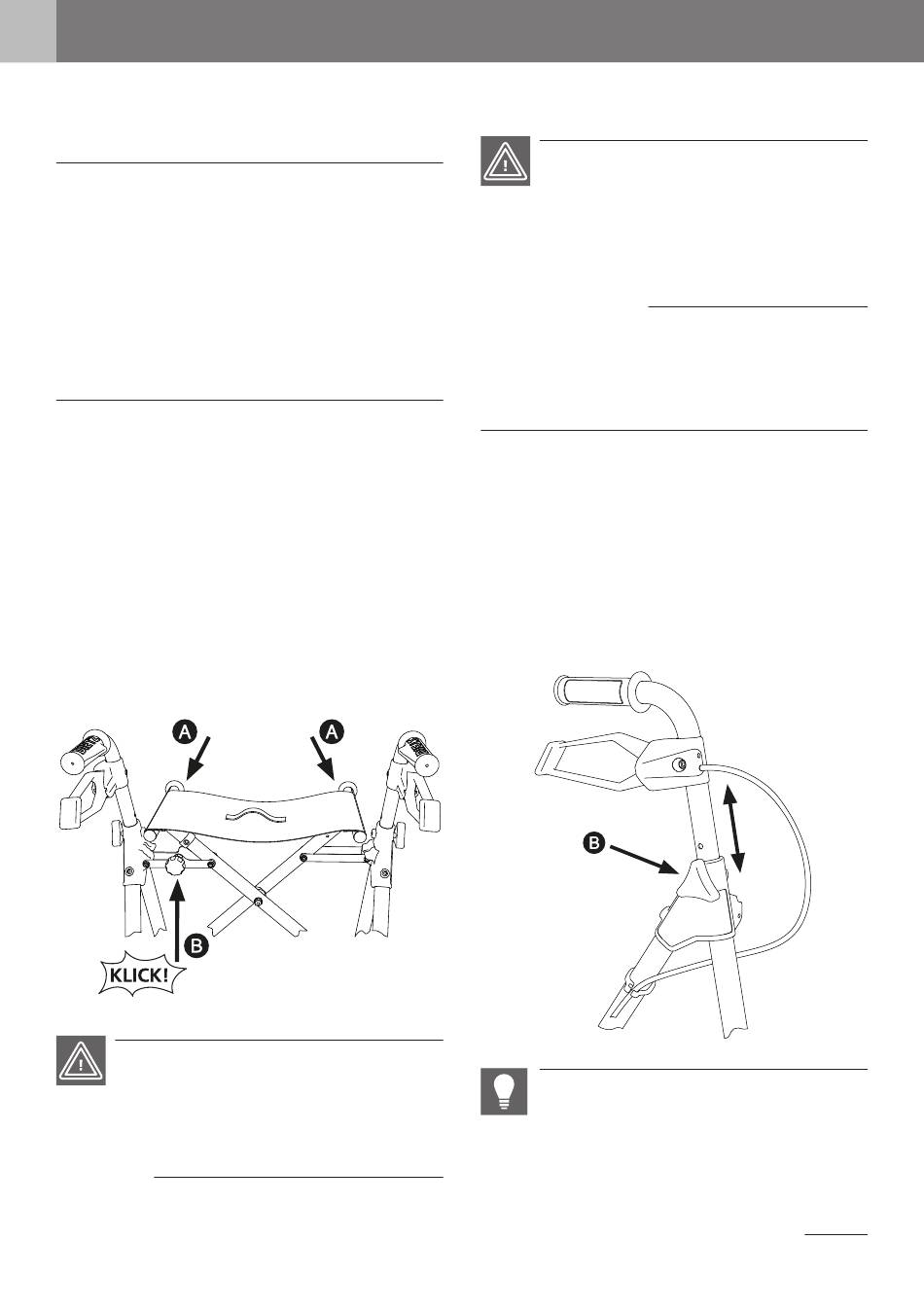 A

A

B

KLICK!

B