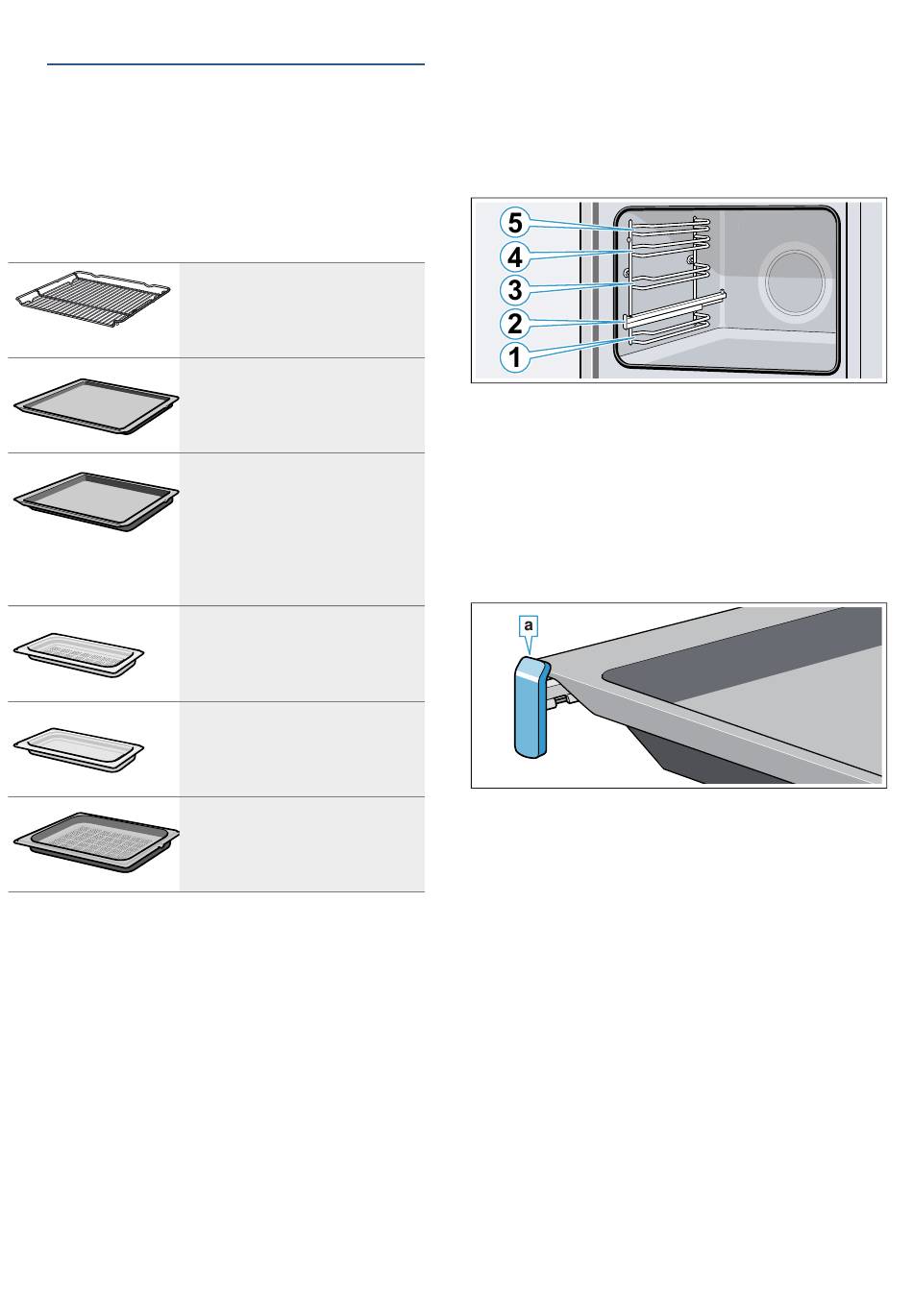 5
4
3
2
1

a