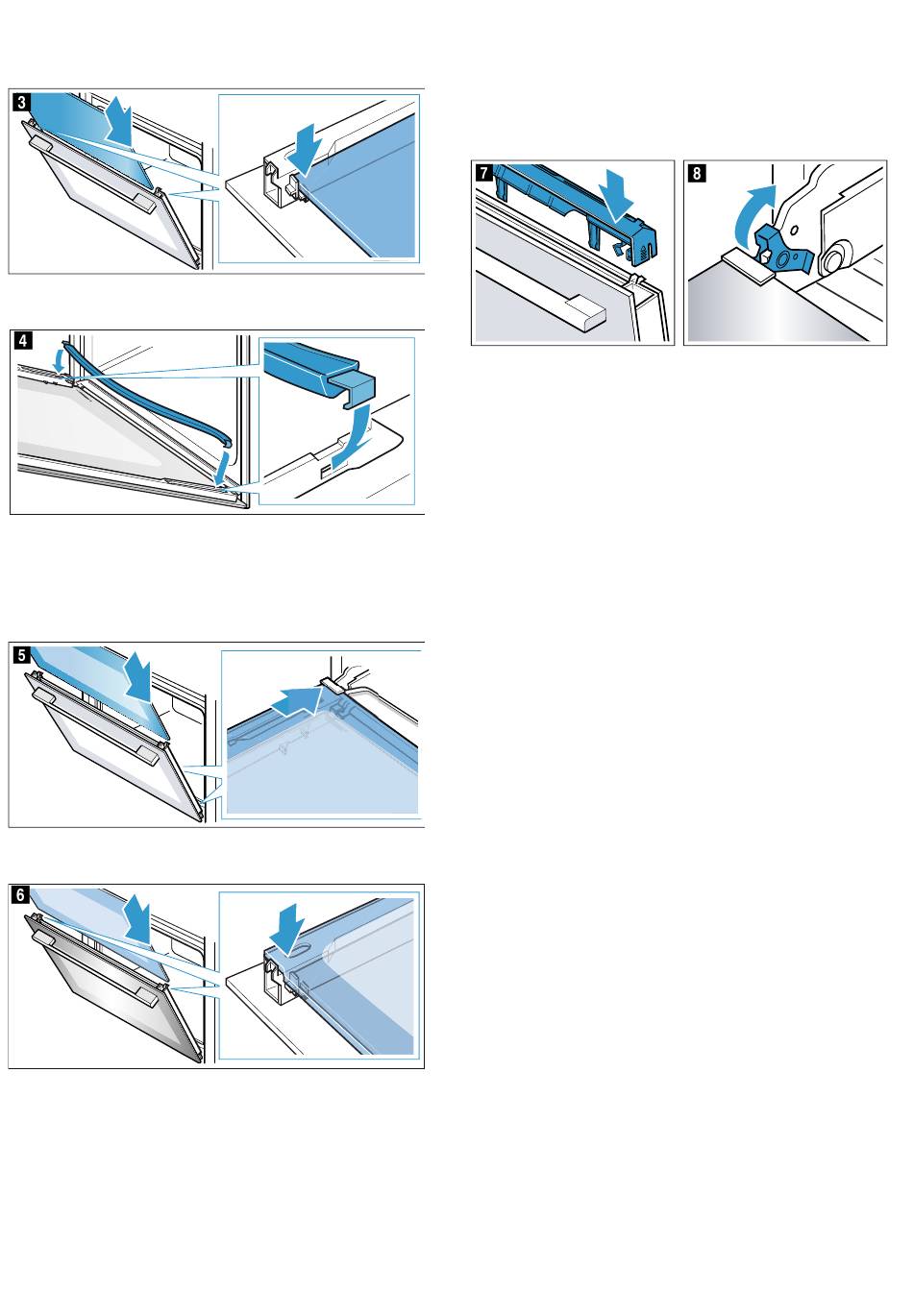 3

4

5

6

7

8