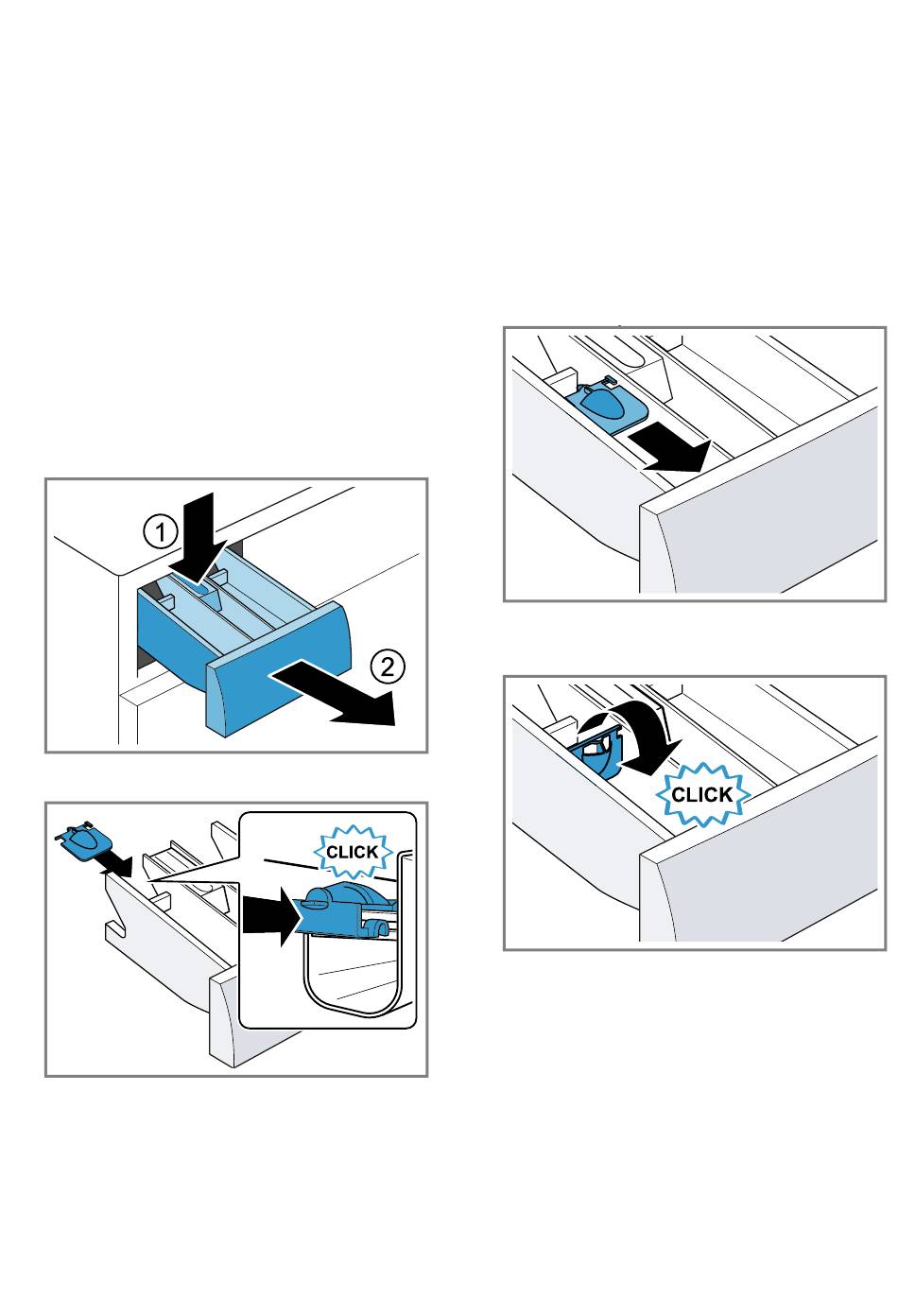 1

2

CLICK

CLICK