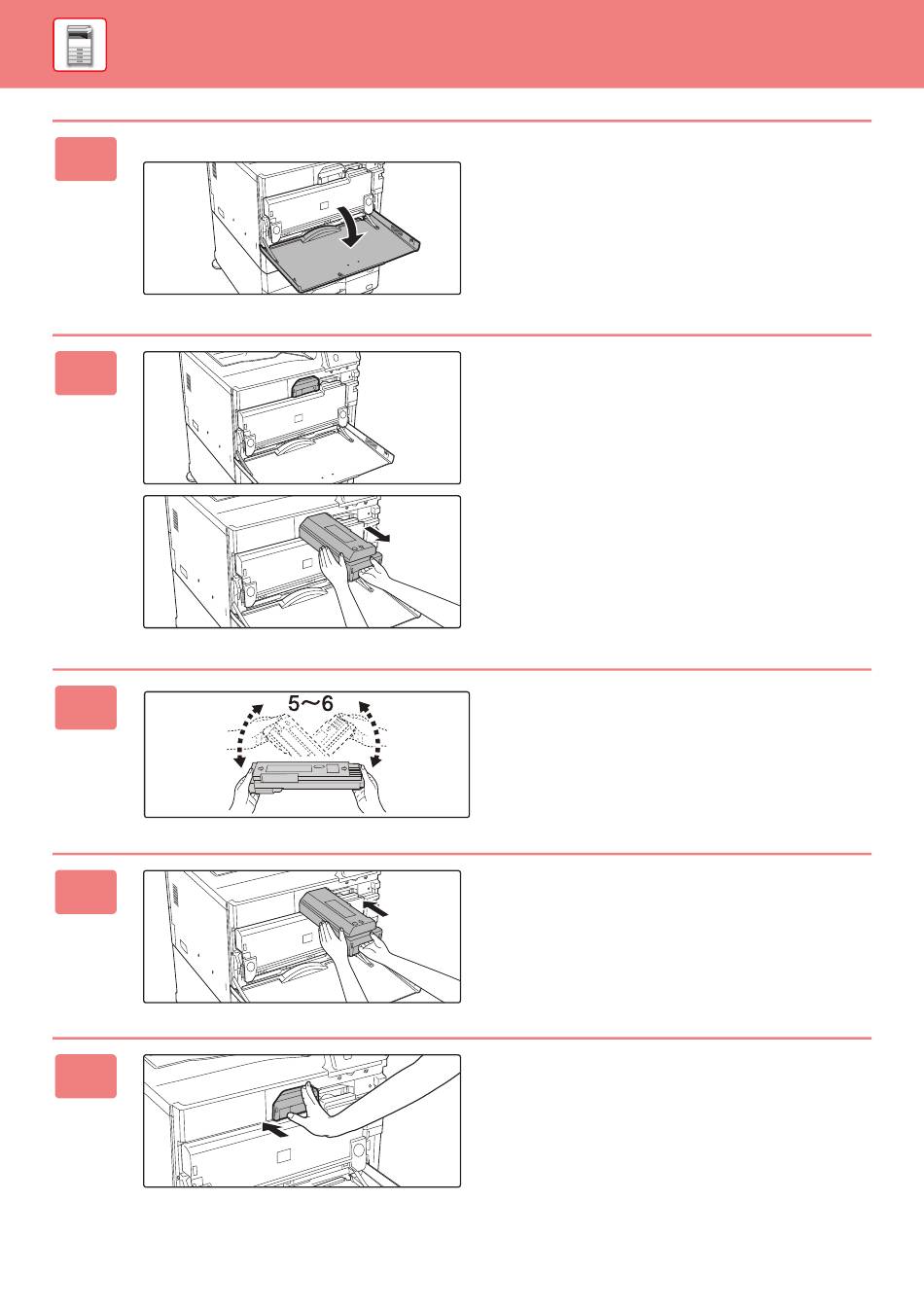 5～6