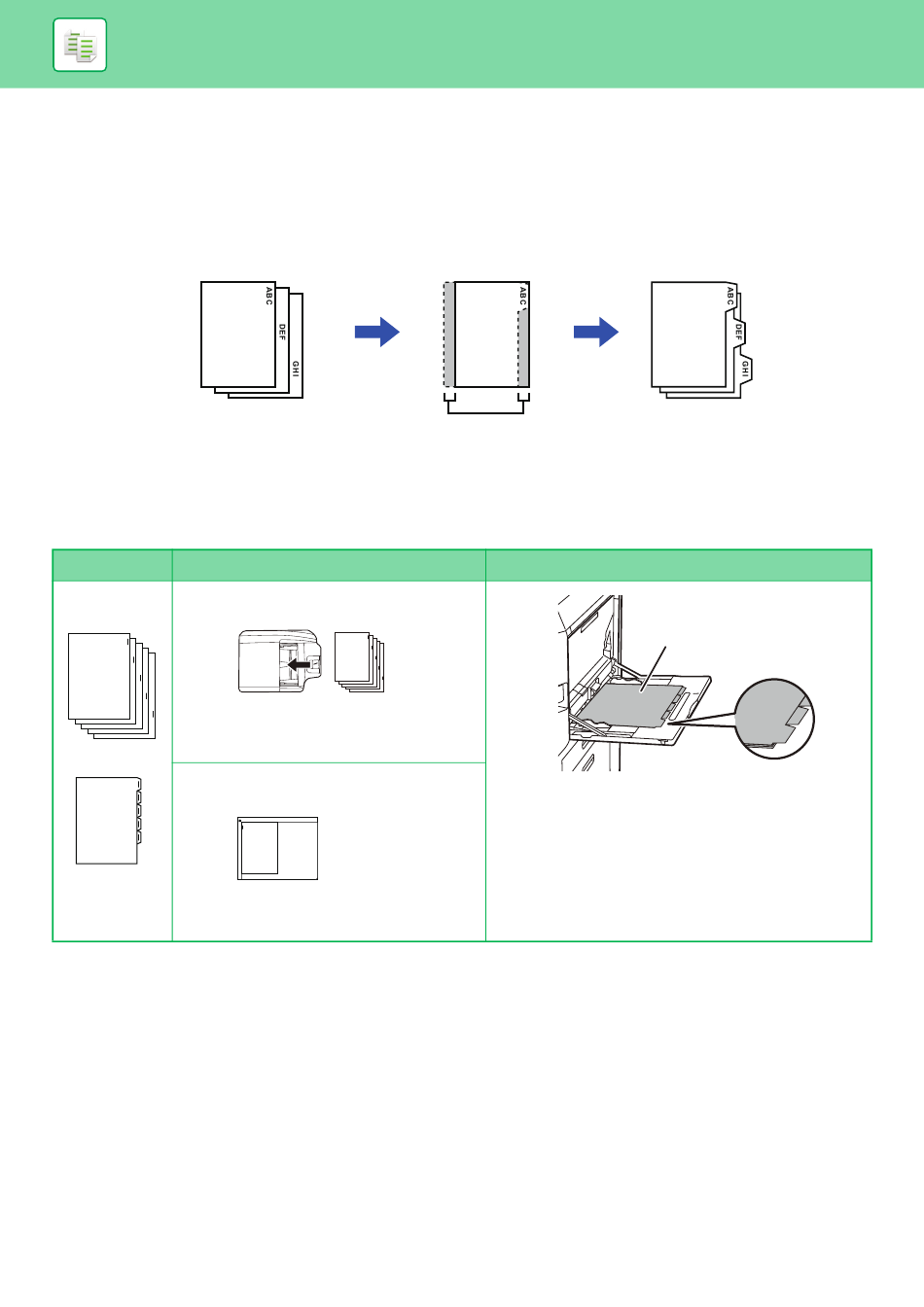 ABC
DEF
GHI

ABC

ABC
DEF
GHI