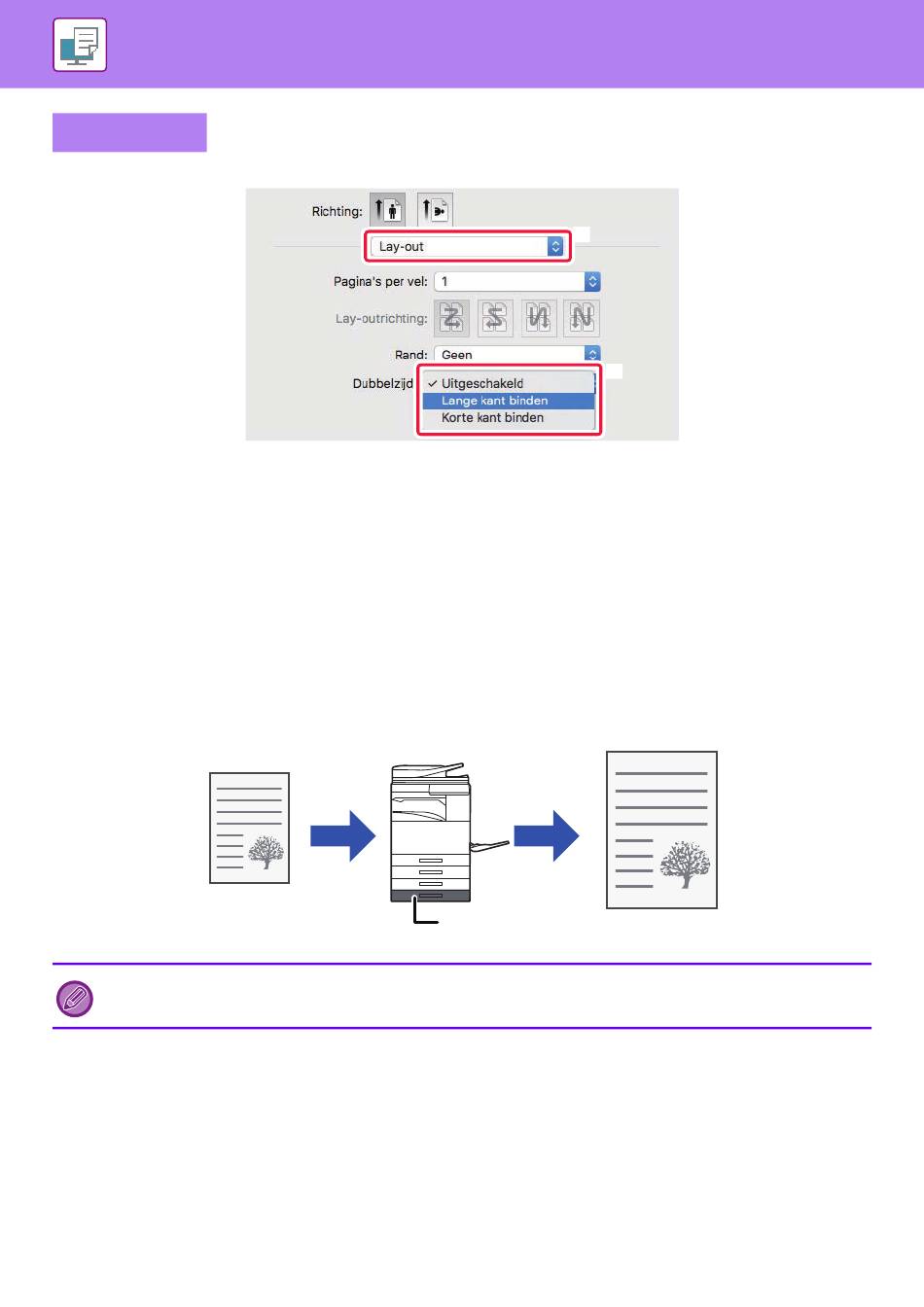 Richting:

Lay-out

Pagina's per vel: 1

Lay-outrichting:

Rand: Geen

Dubbelzijd

✓ Uitgeschakeld

Lange kant binden

Korte kant binden