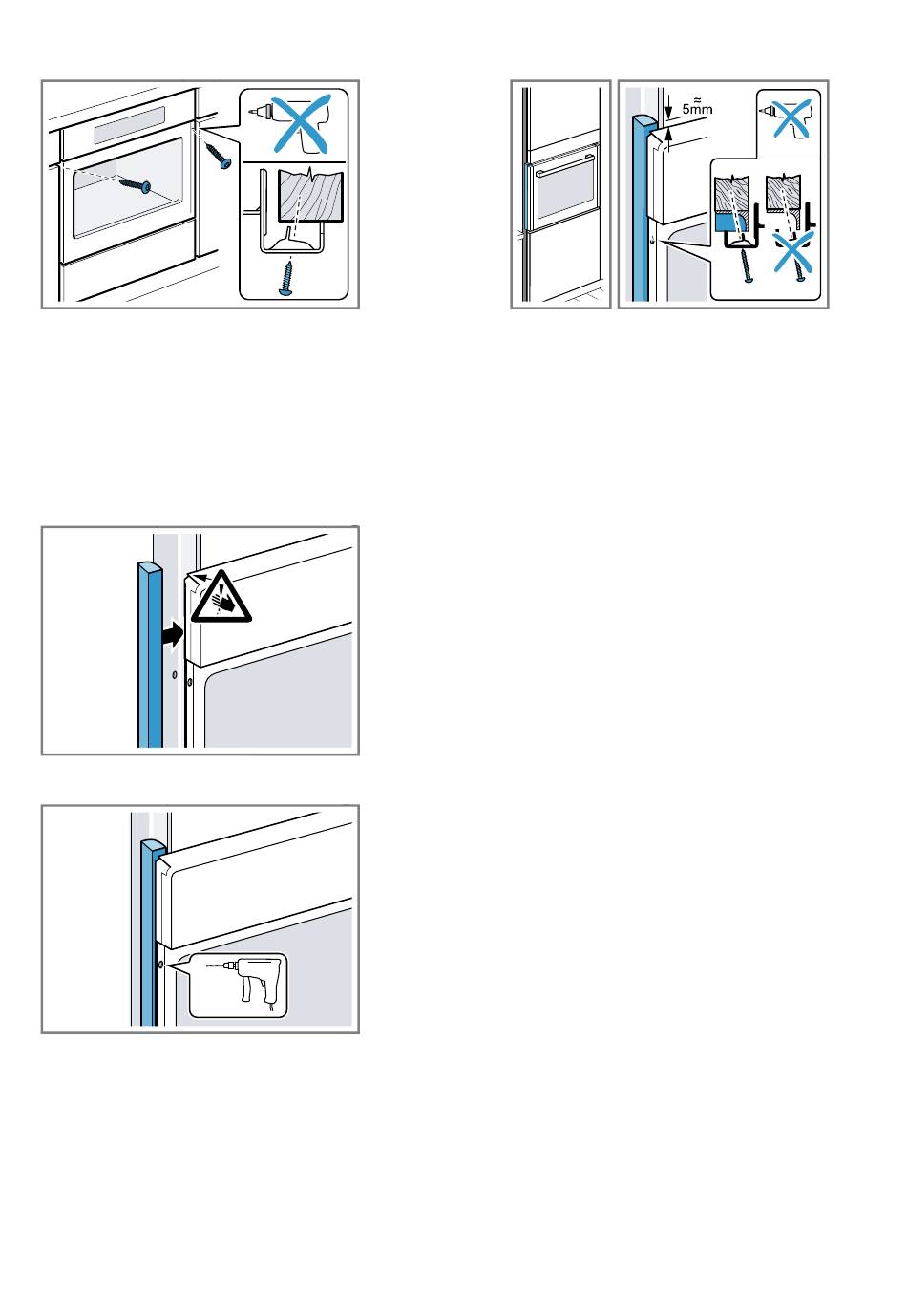 ≈ 5mm