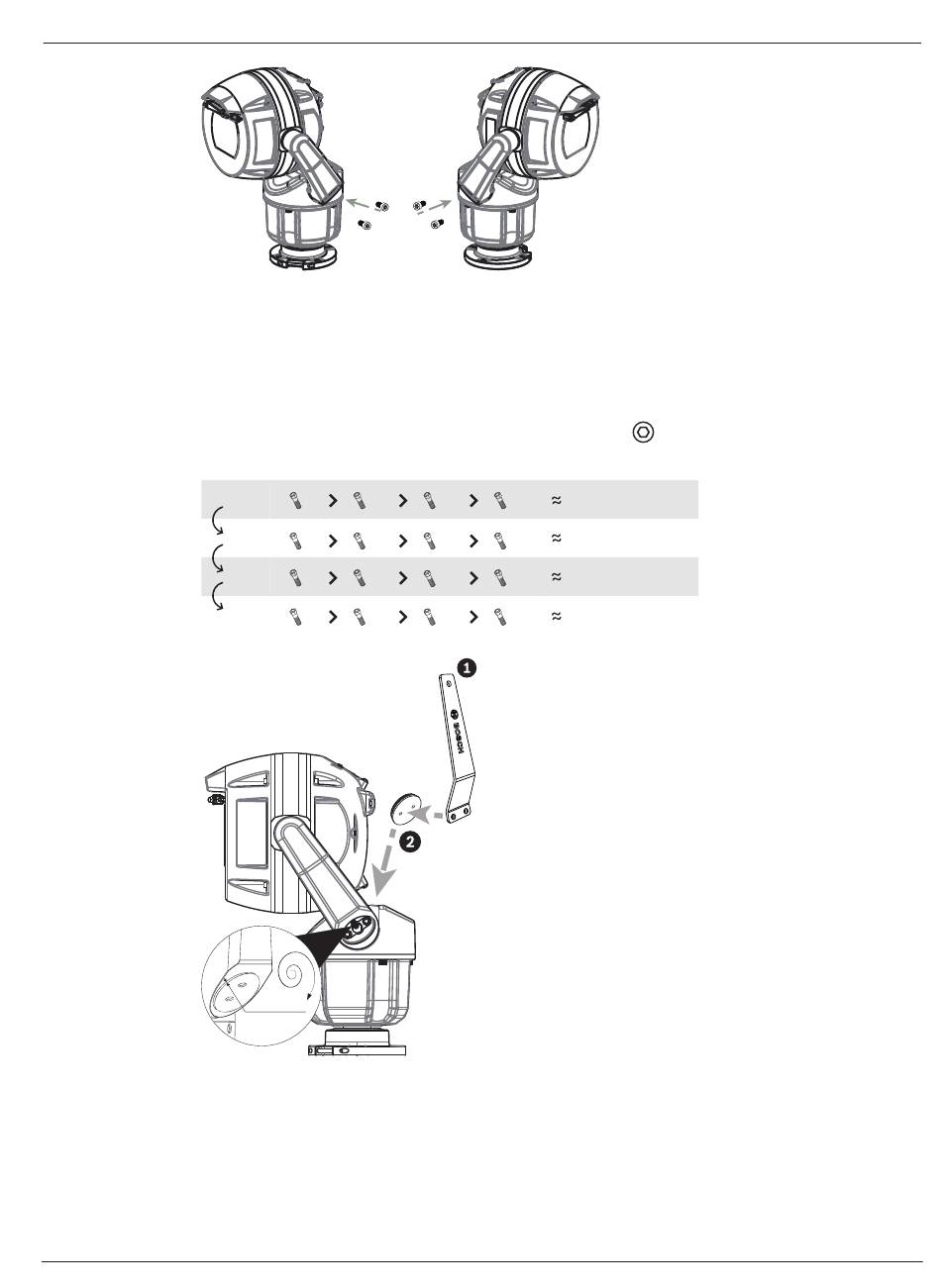 ≈
≈
≈
≈

1
BOSCH
2