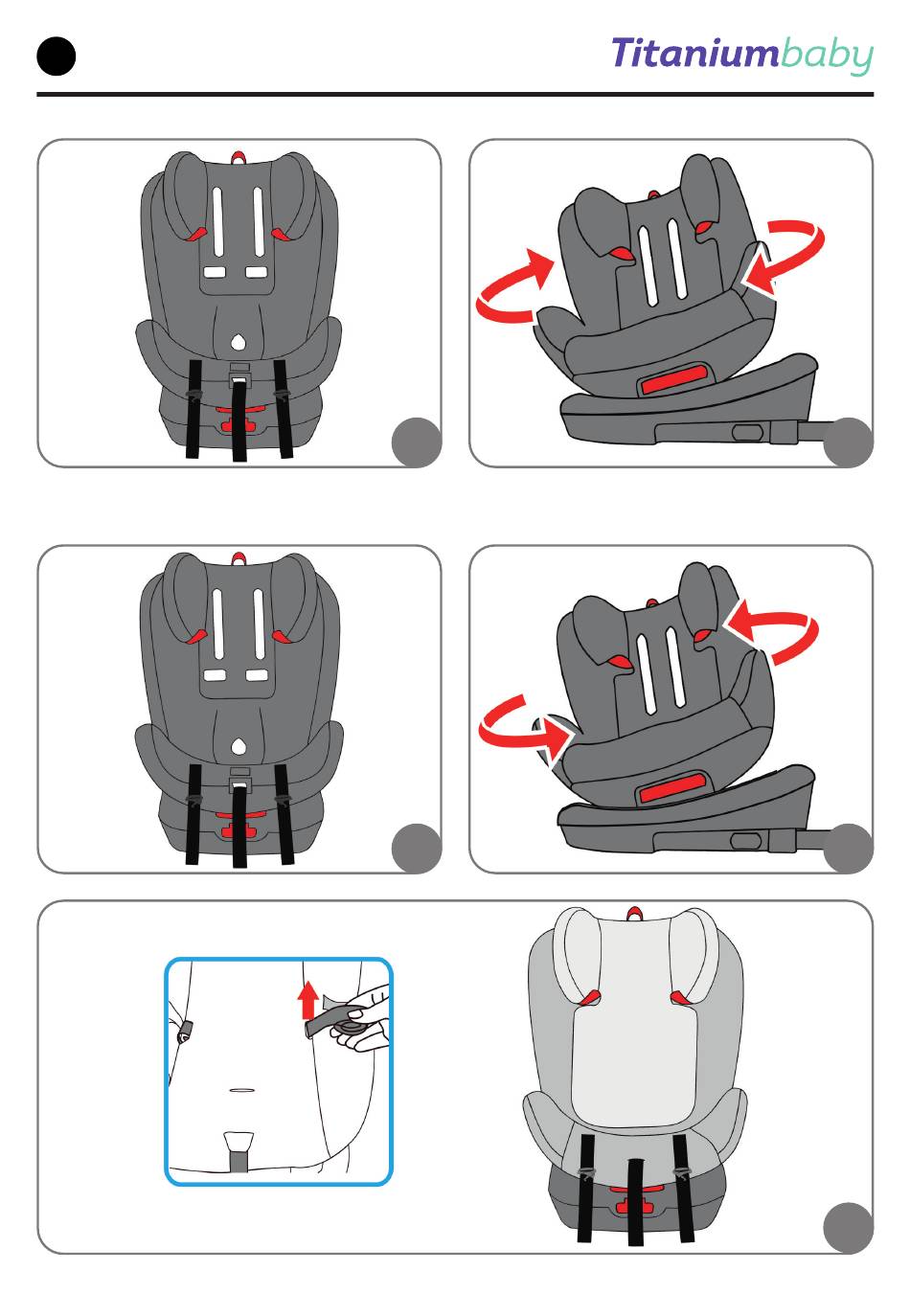 Titaniumbaby