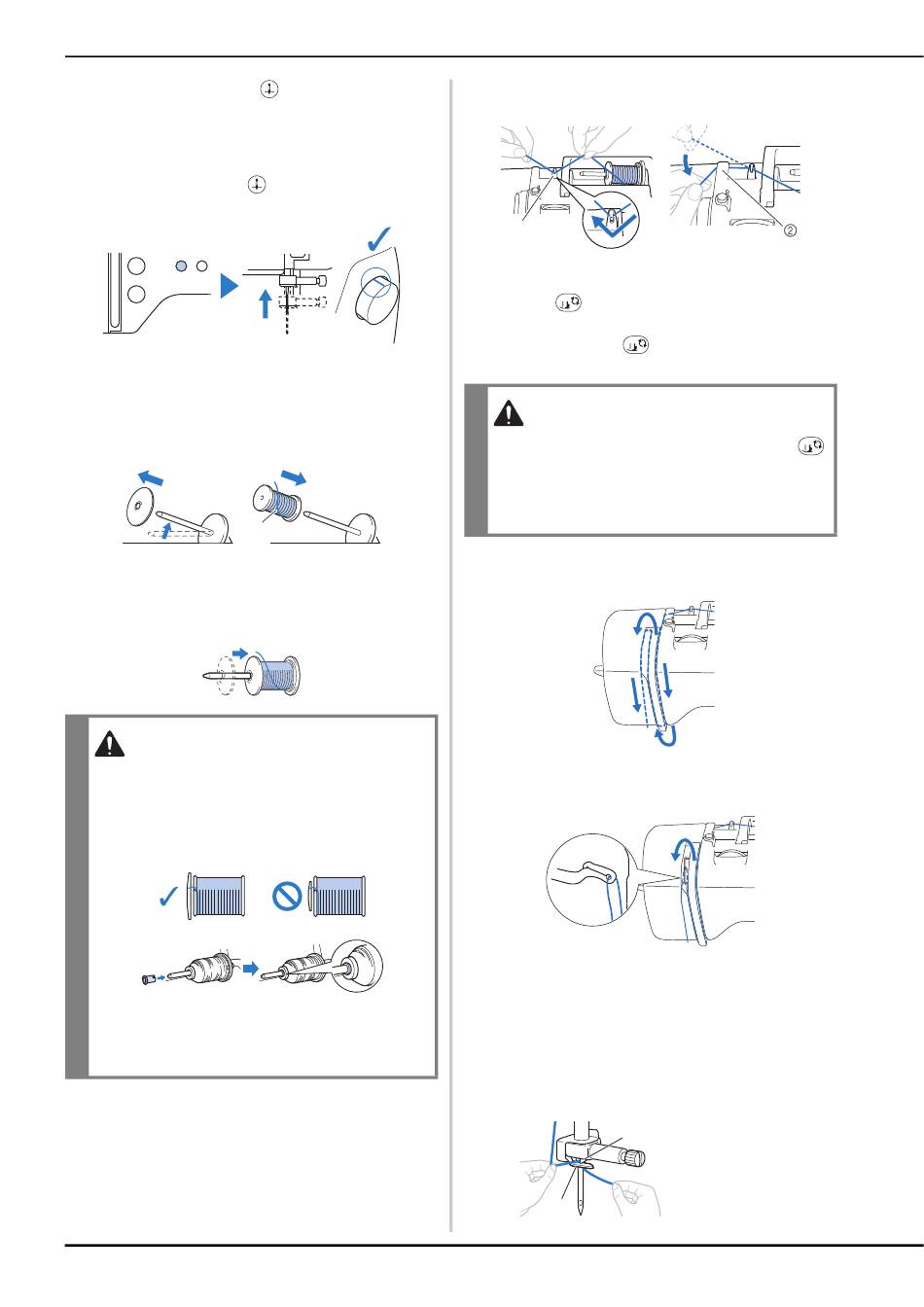 ②