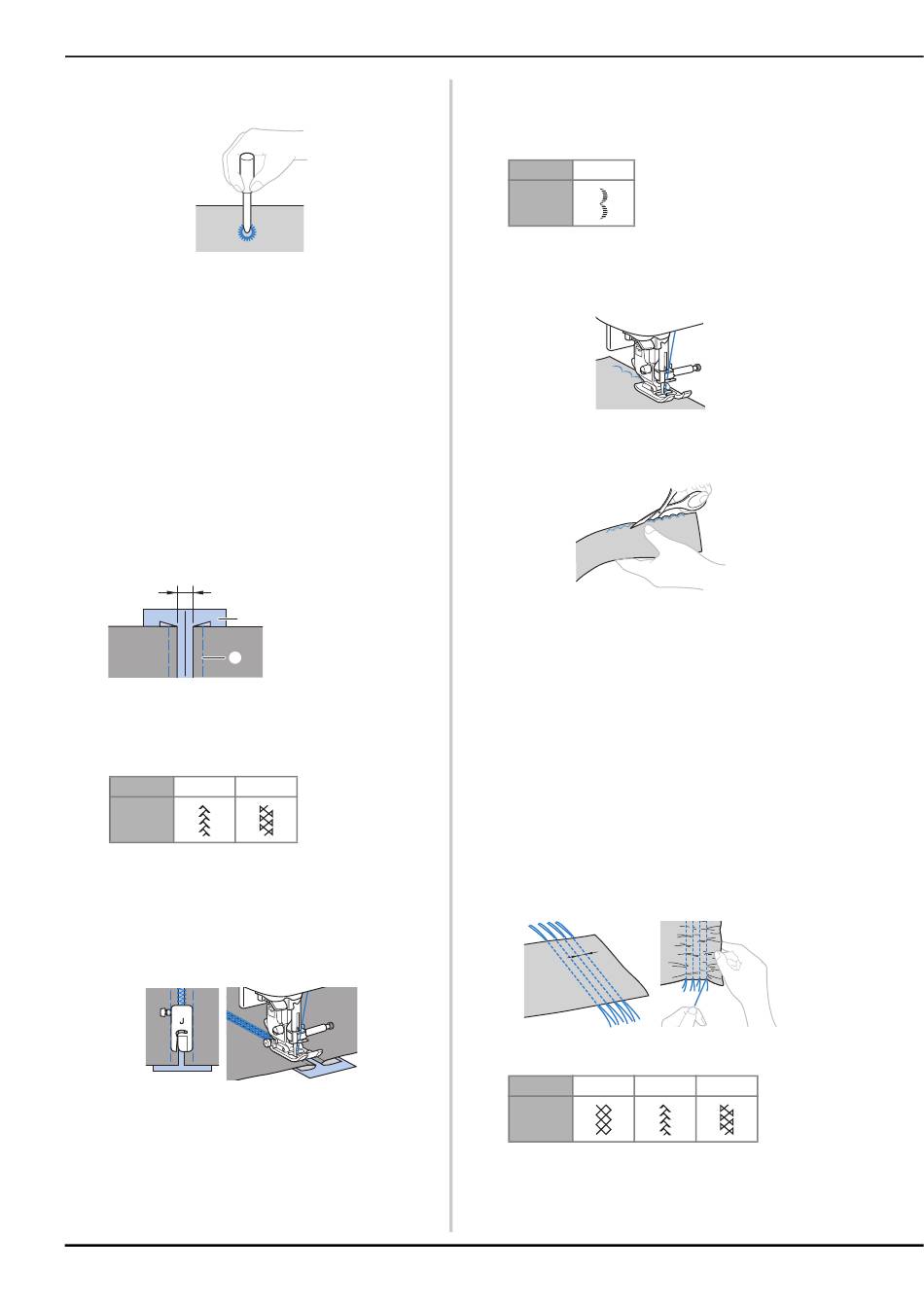 J