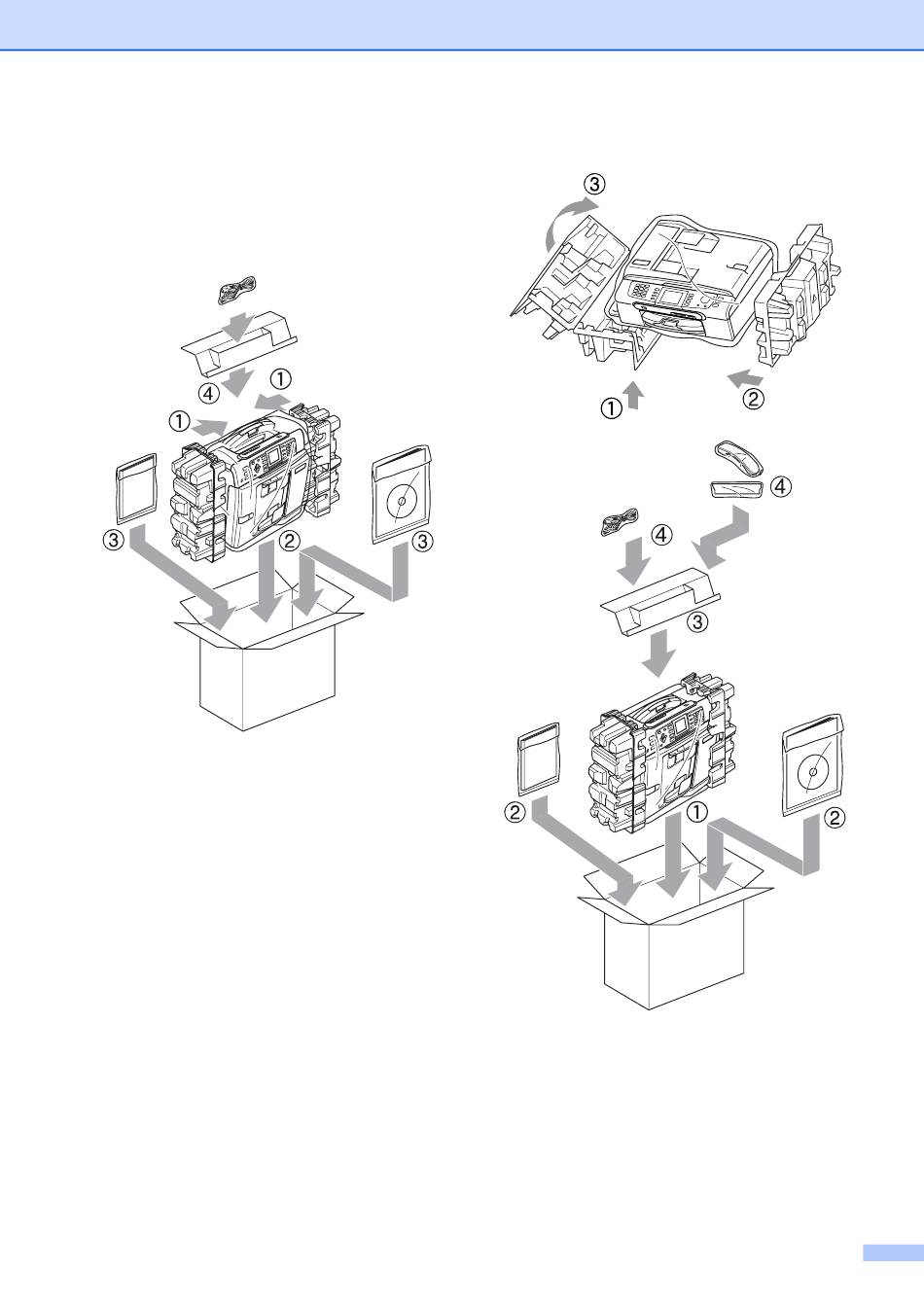 ④ ①
①
③ ② ③

③
① ②
④
④
③
② ① ②