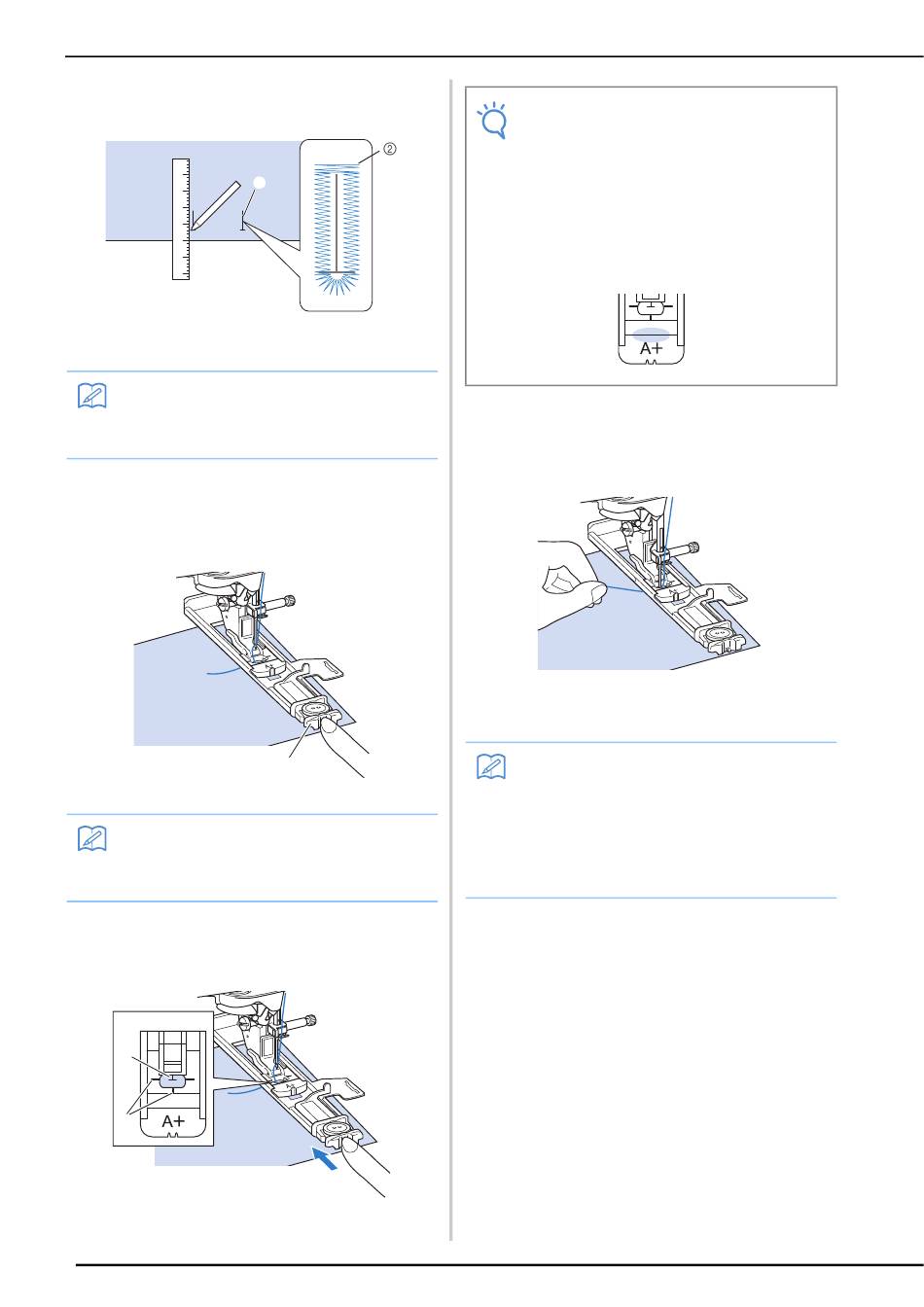 ②

A+

A+