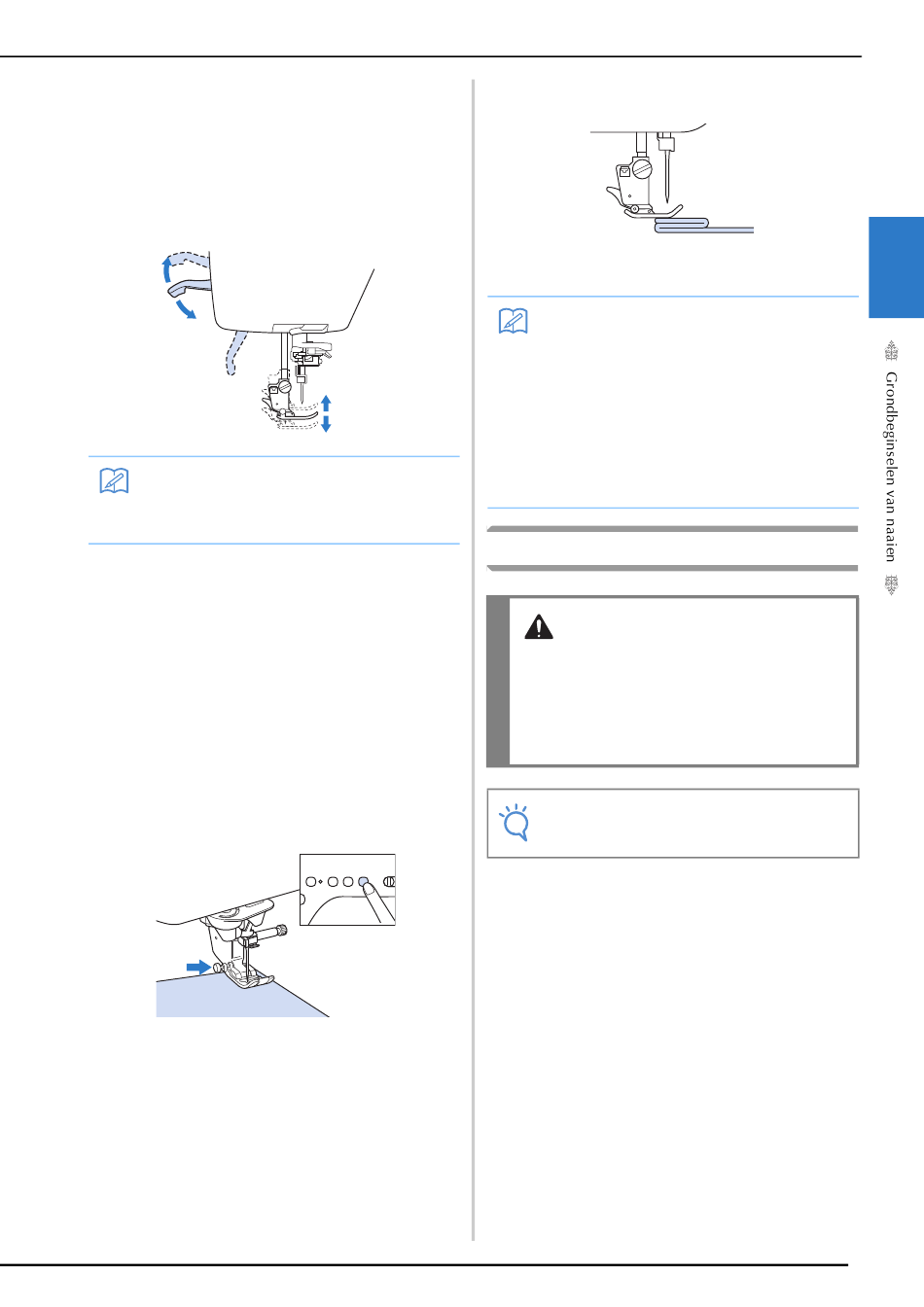 Grondbeginselen van naaien