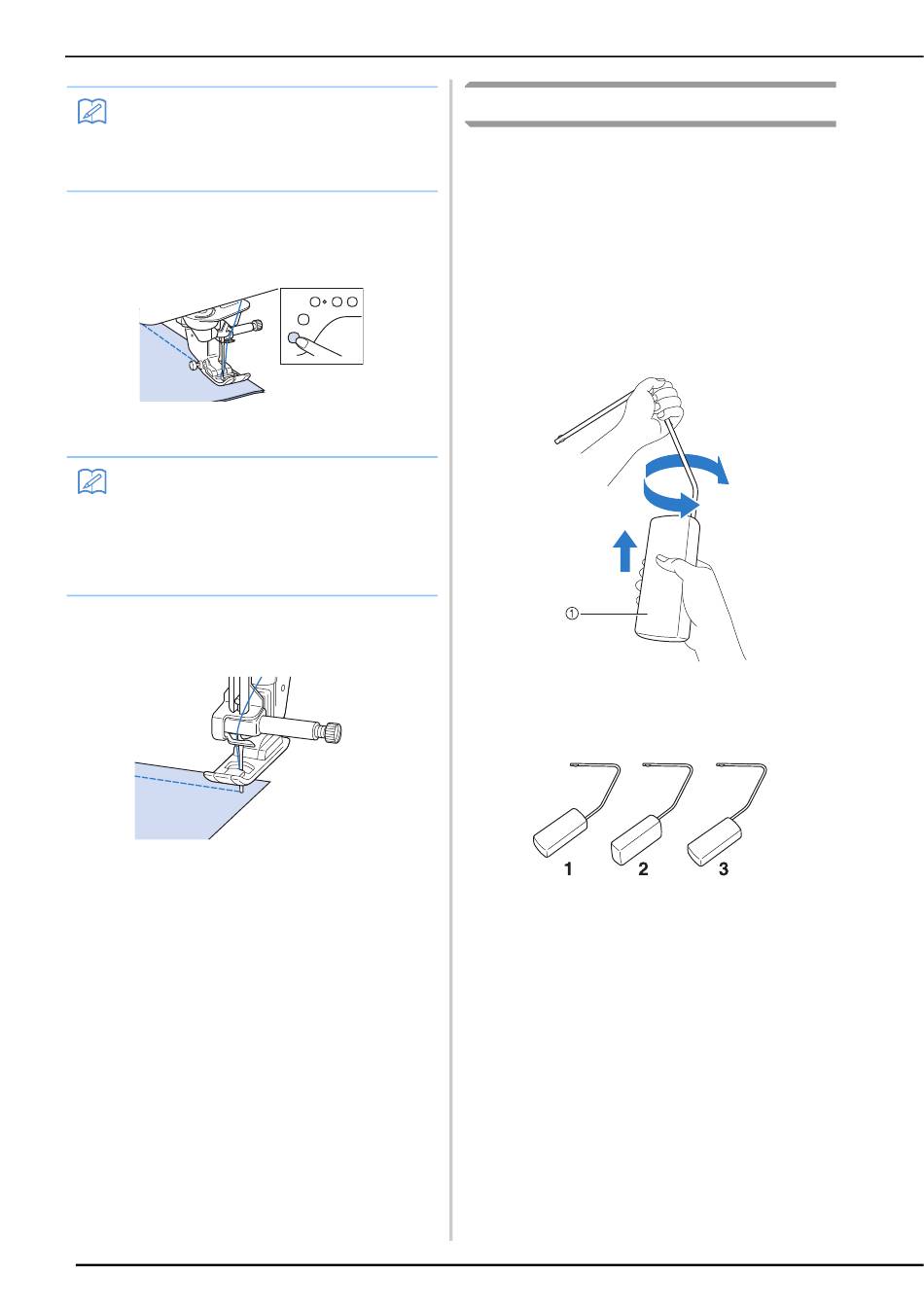 ①

1
2
3