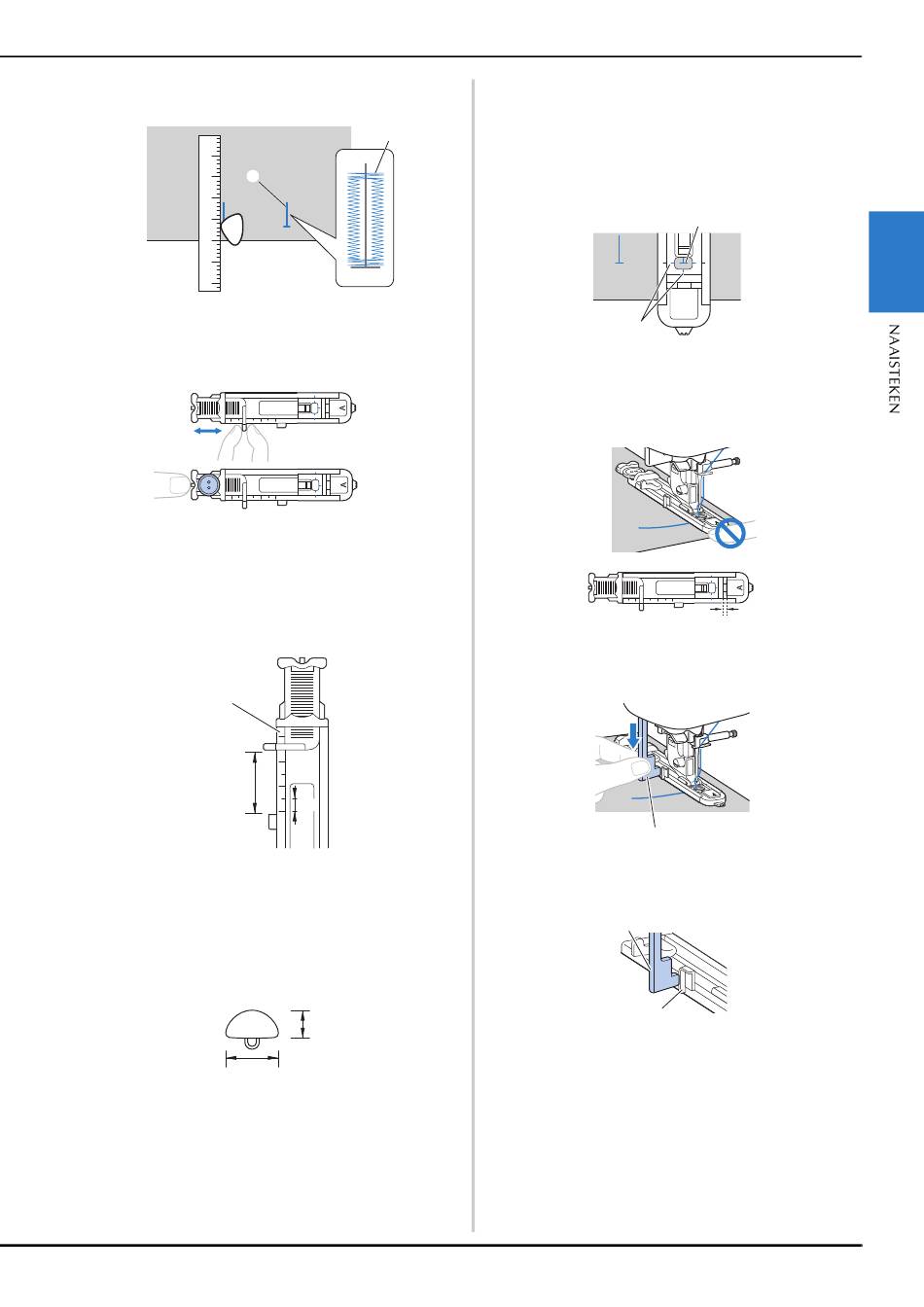 NAAISTEKEN