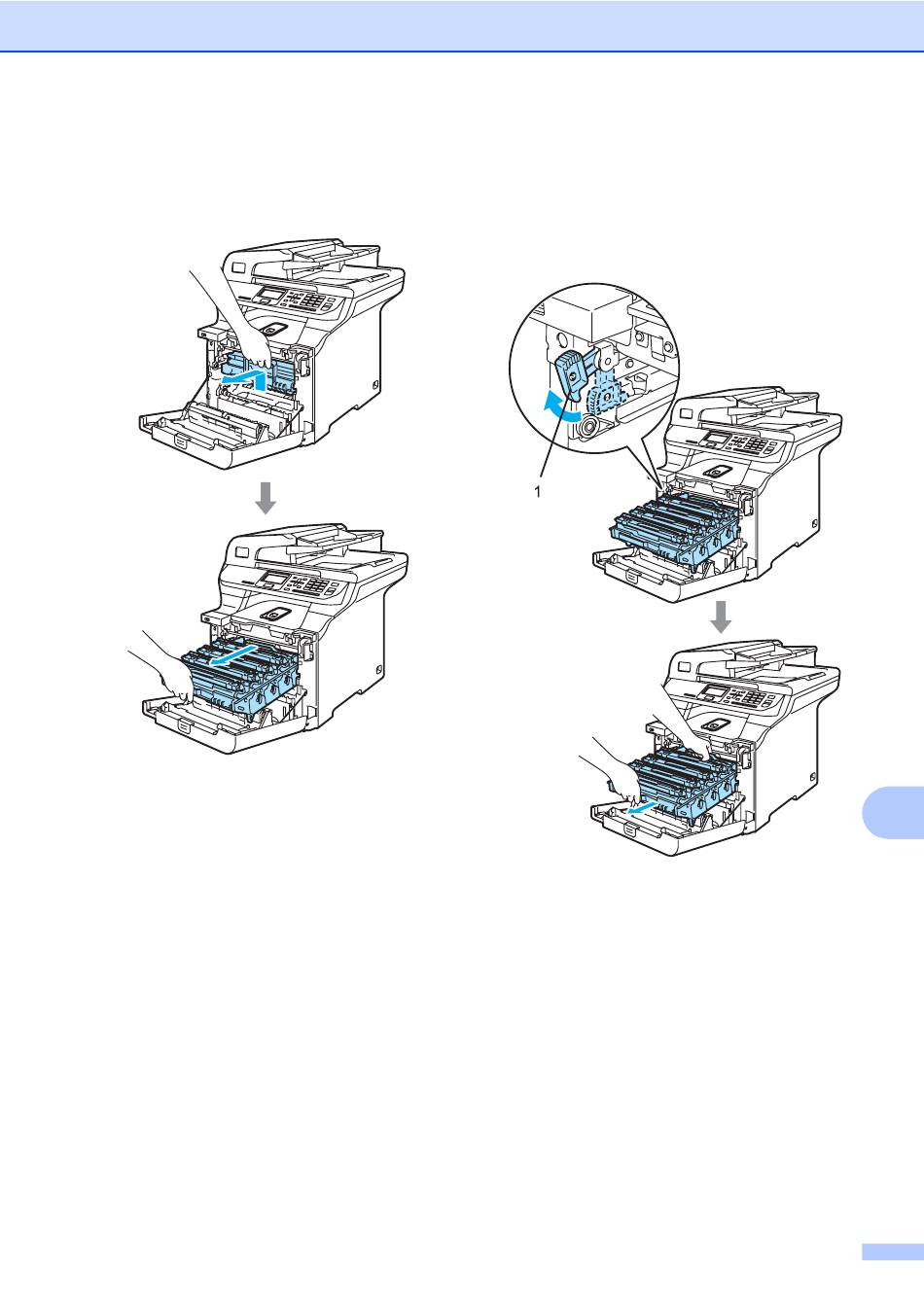 1