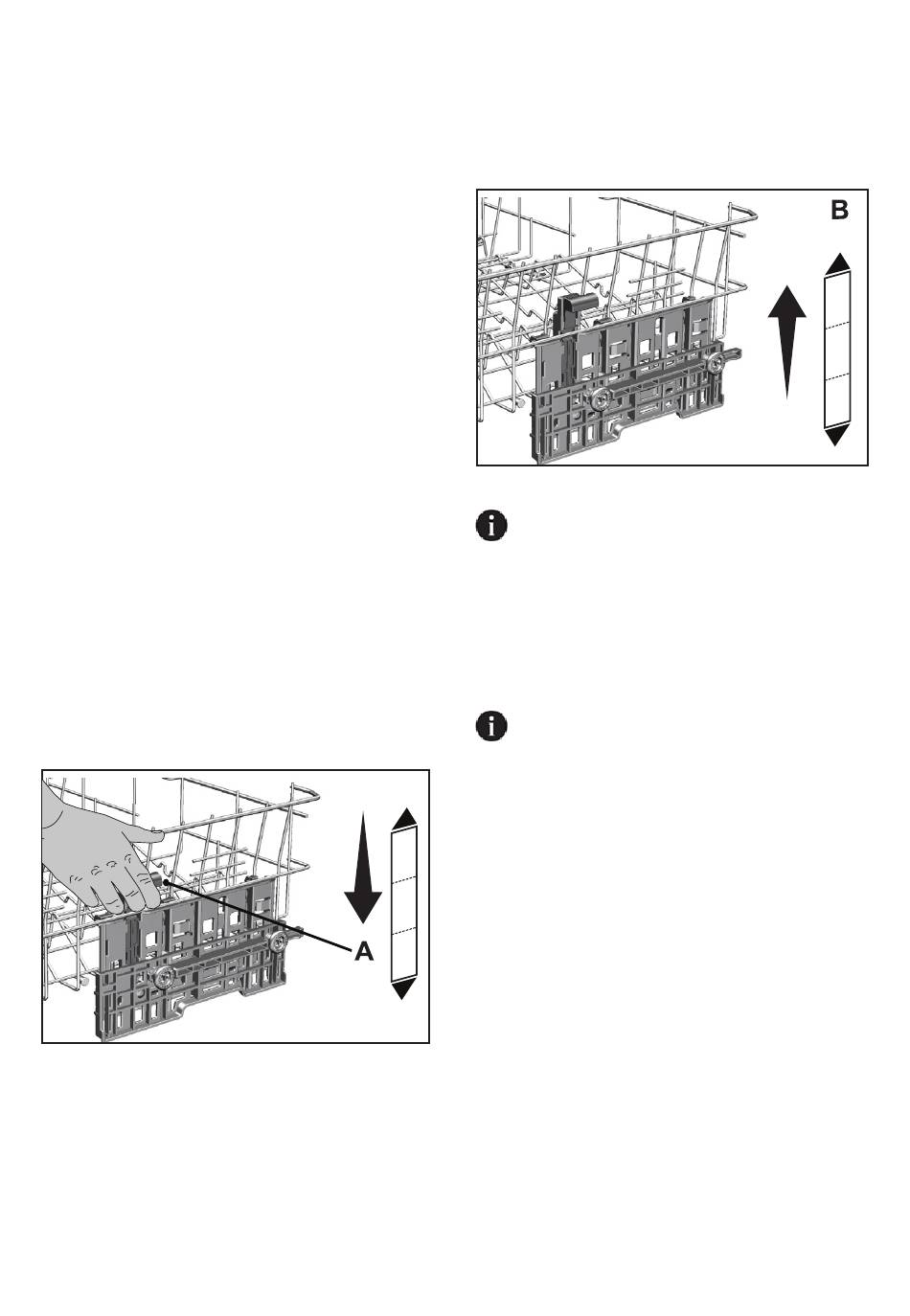 B

A