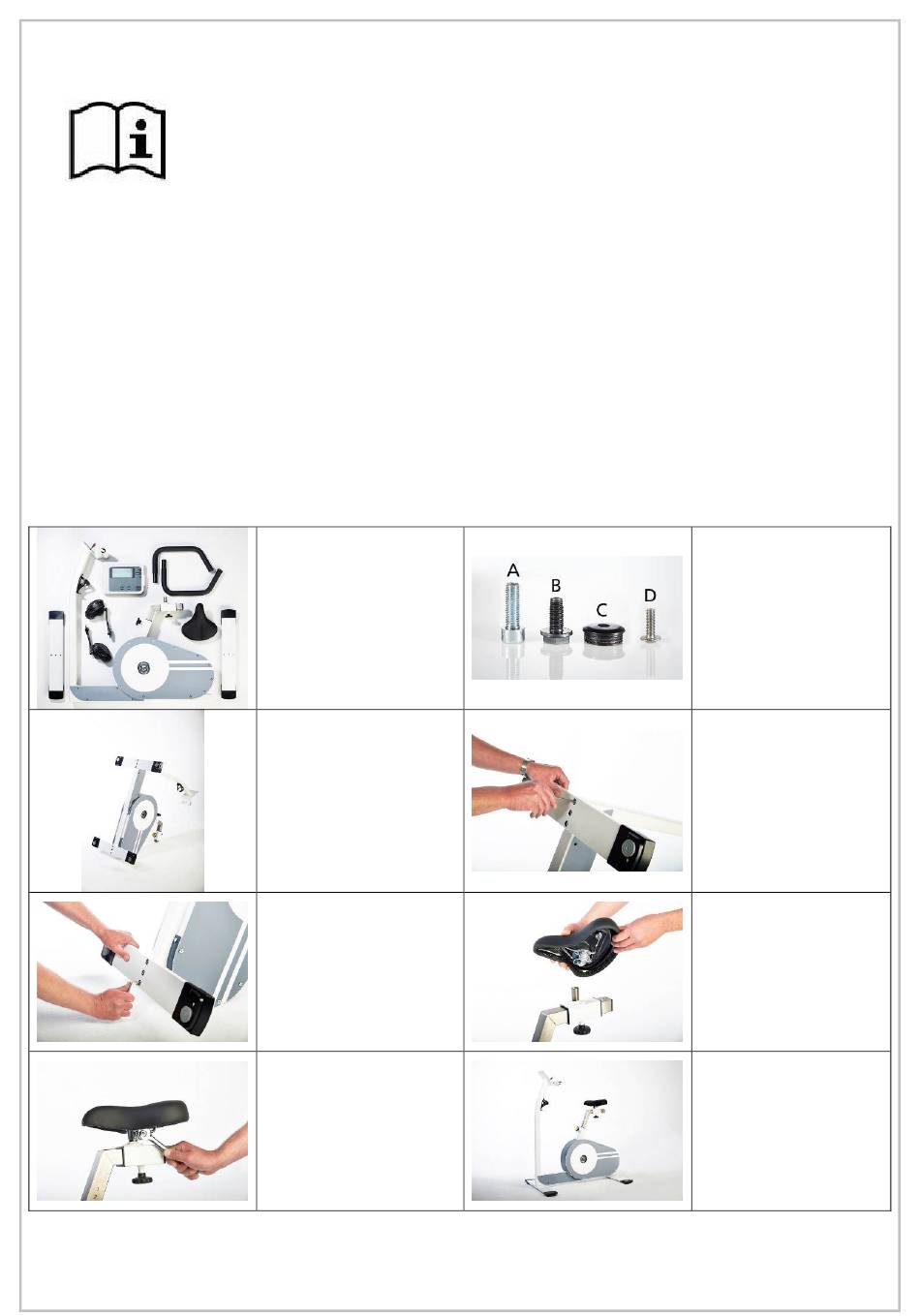 A

B

C

D