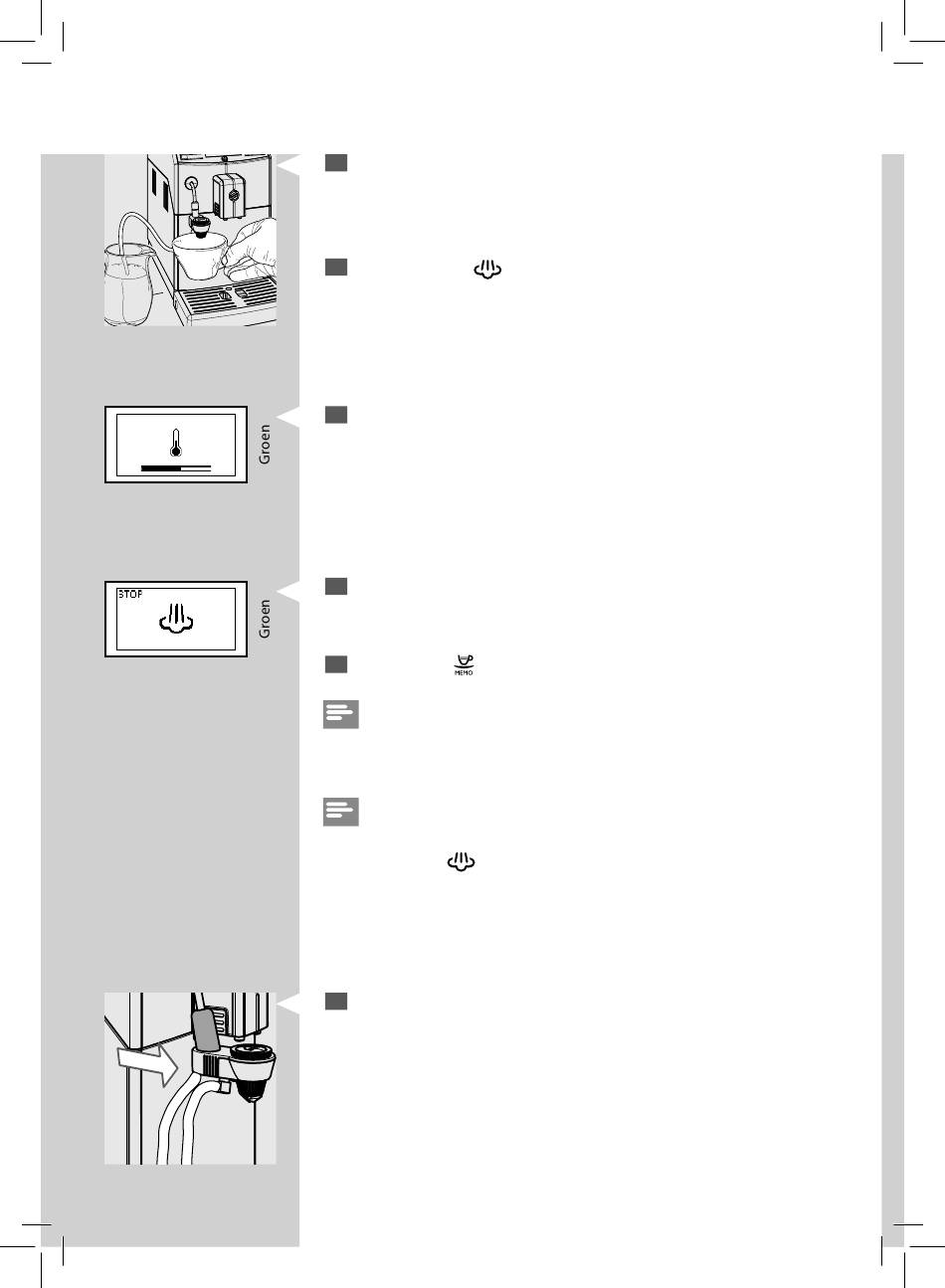 Groen

STOP

Groen

MEMO