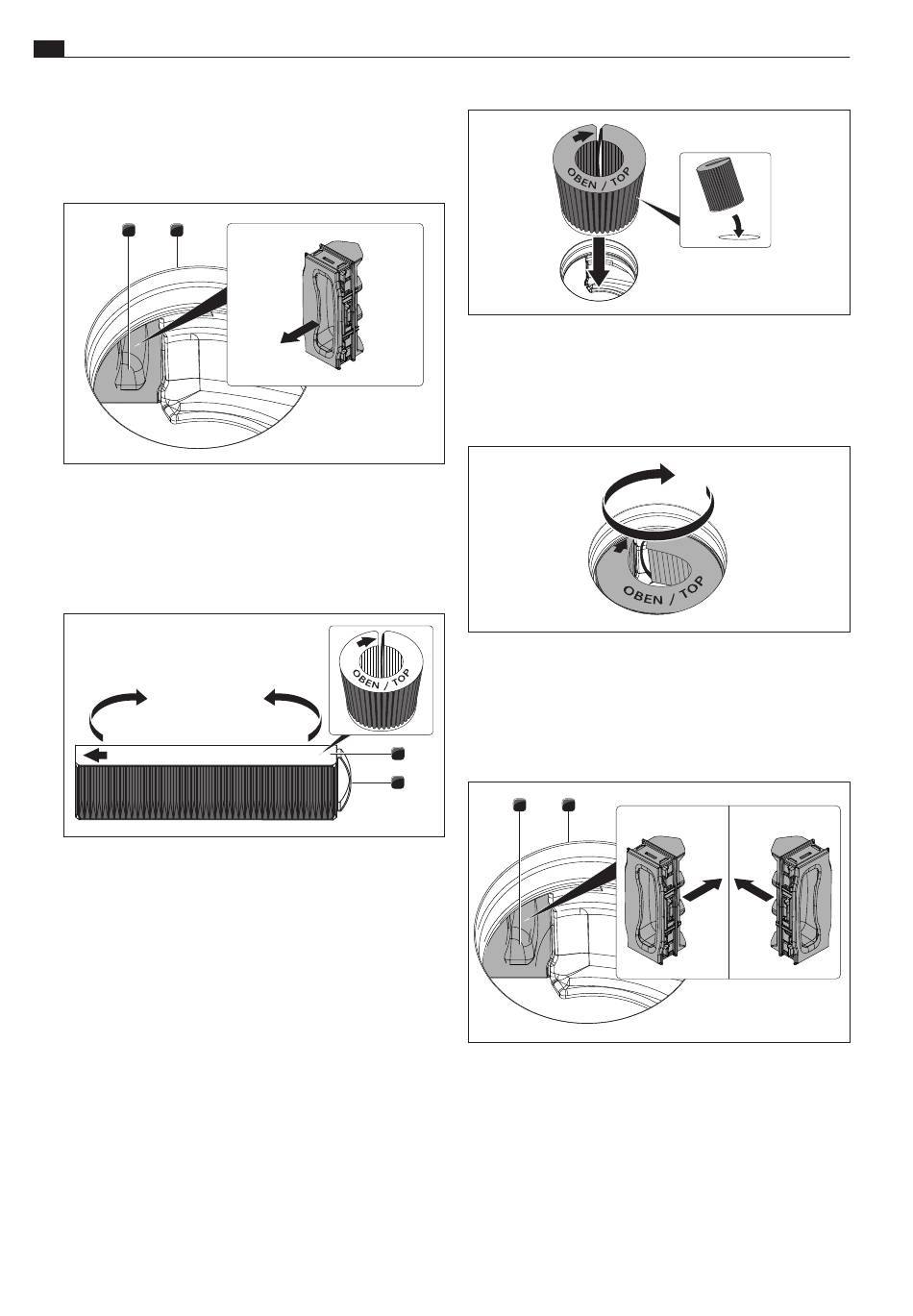 OBEN / TOP

OBEN / TOP

OBEN / TOP