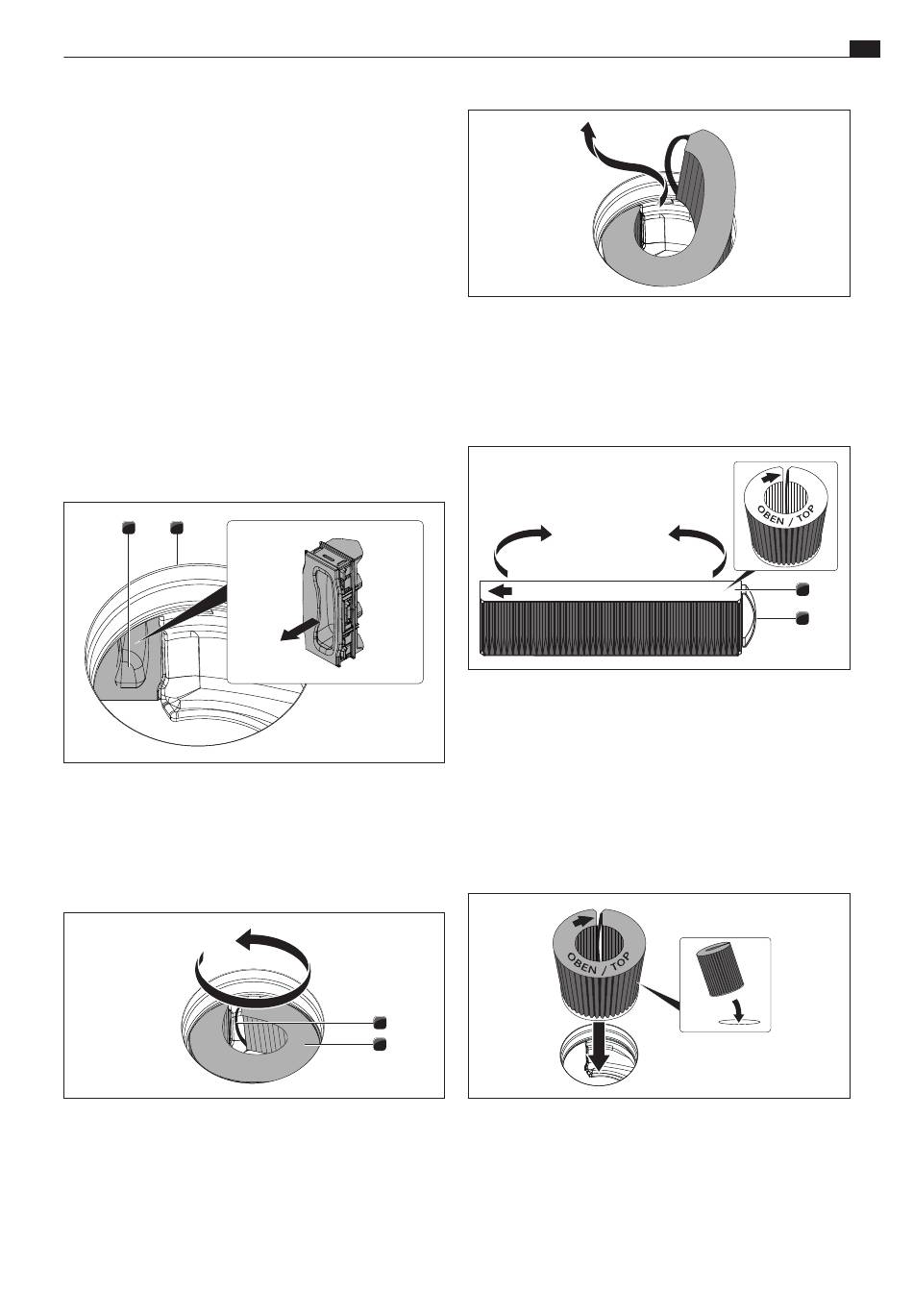 OBEN / TOP

OBEN / TOP