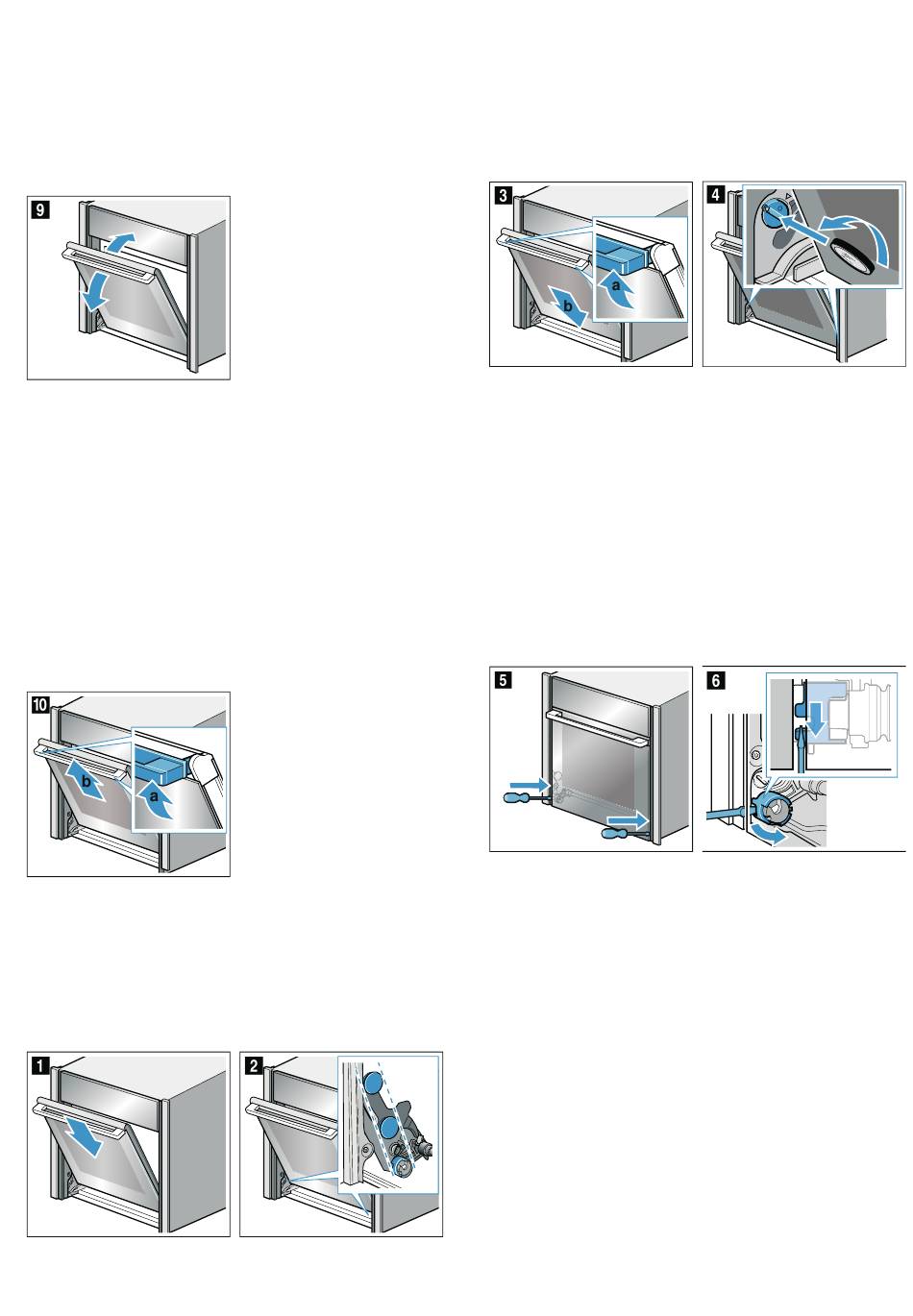 9

3

a

b

4

10

b

a

5

6

1

2