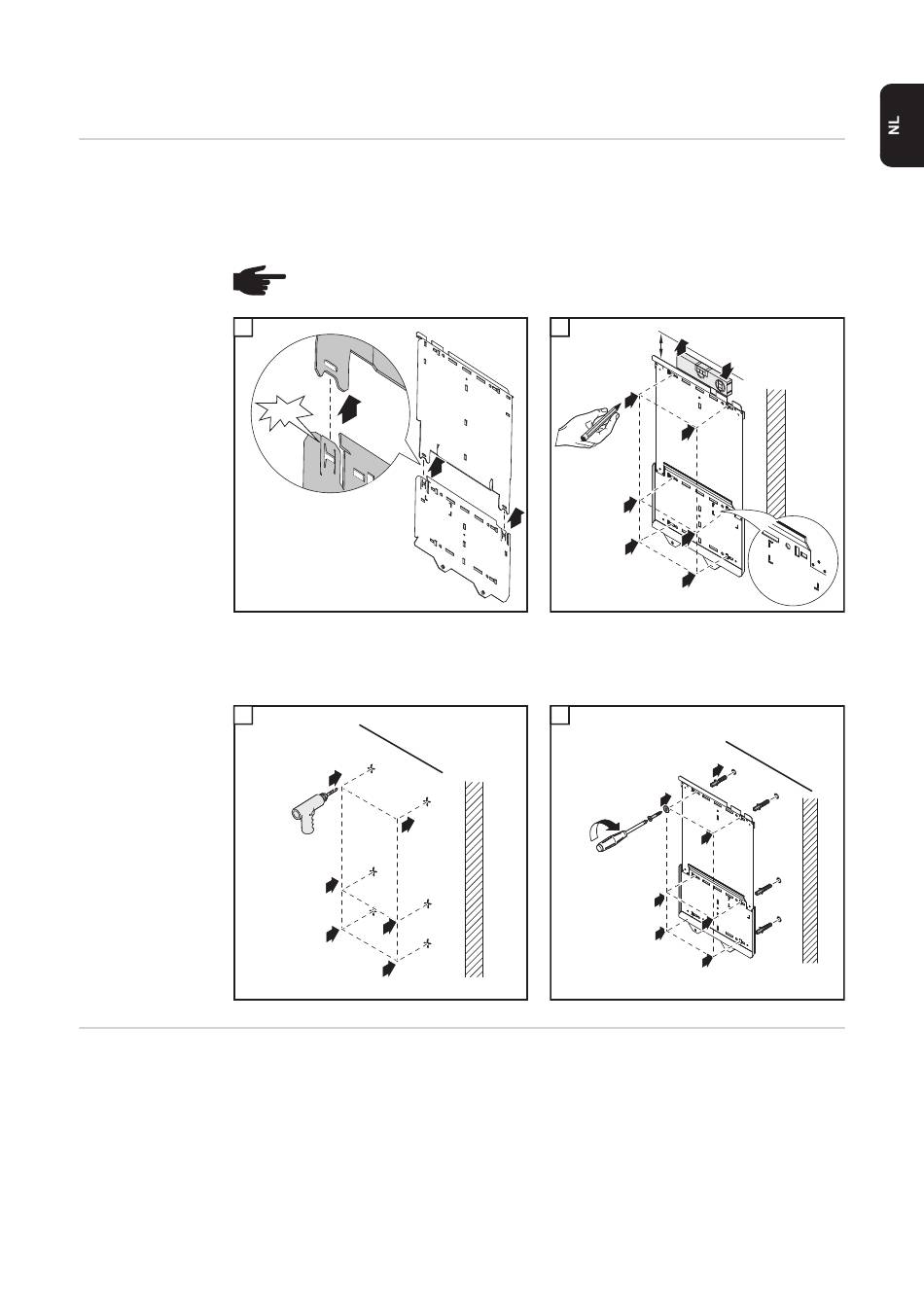 NL