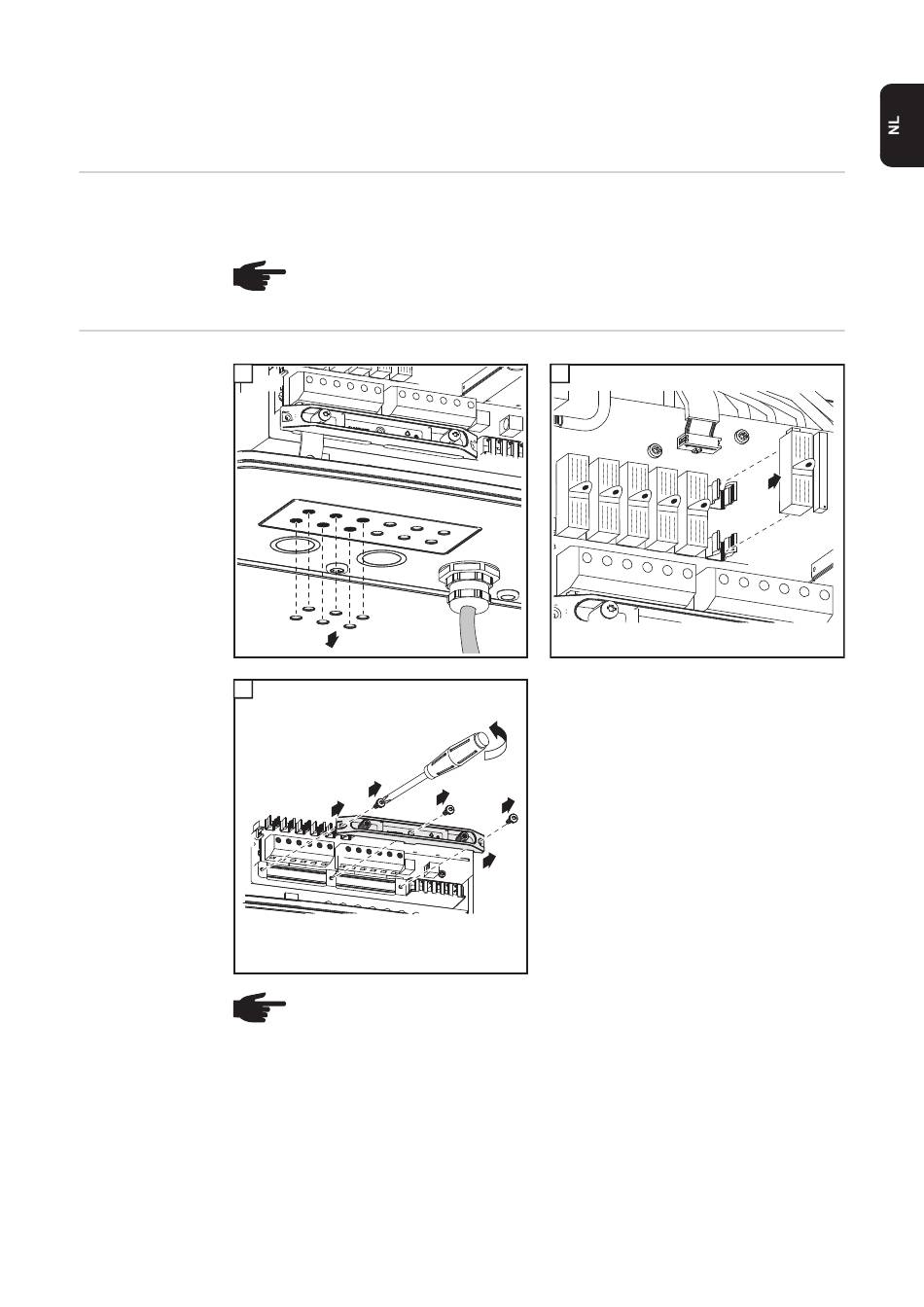 NL