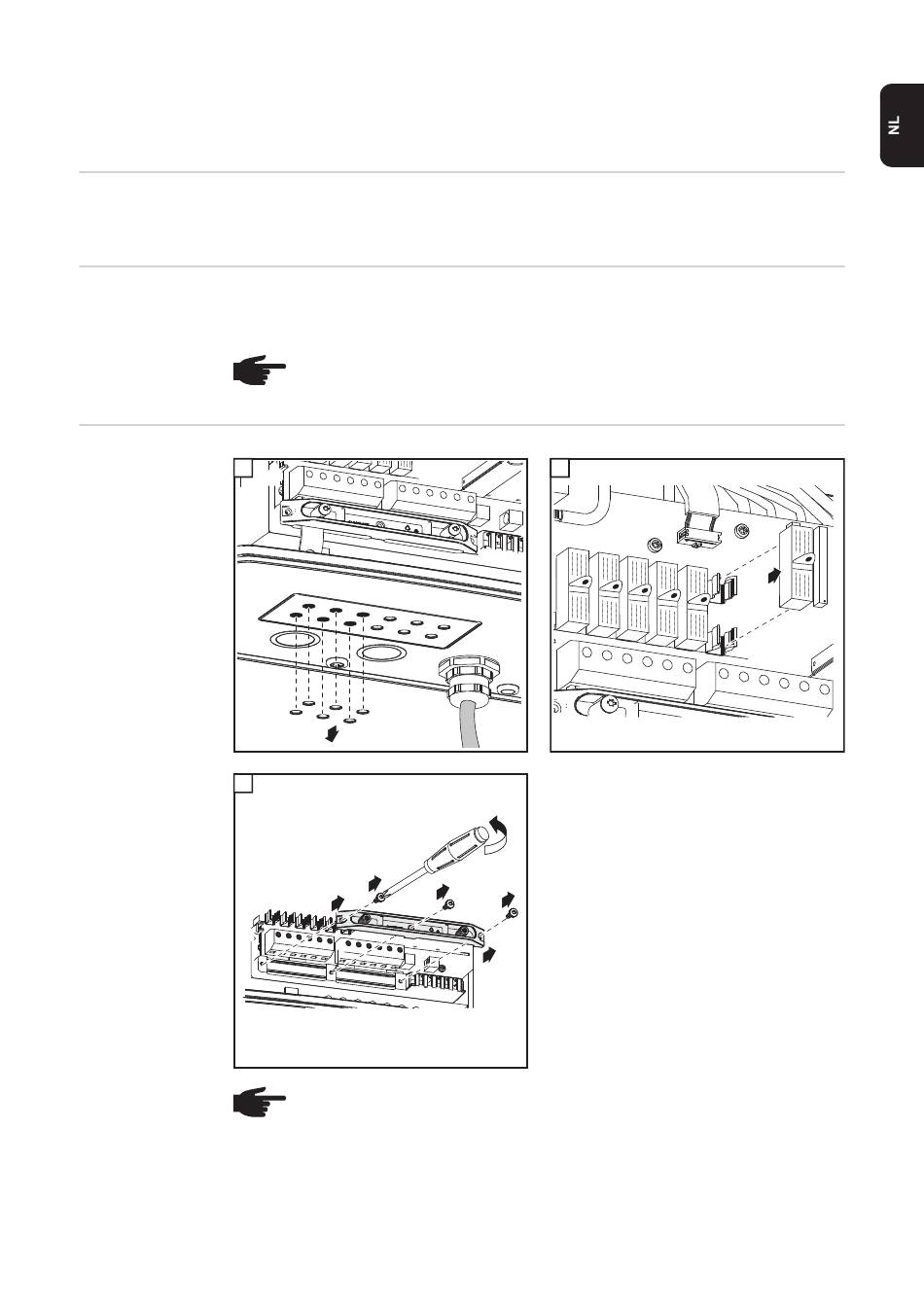 NL