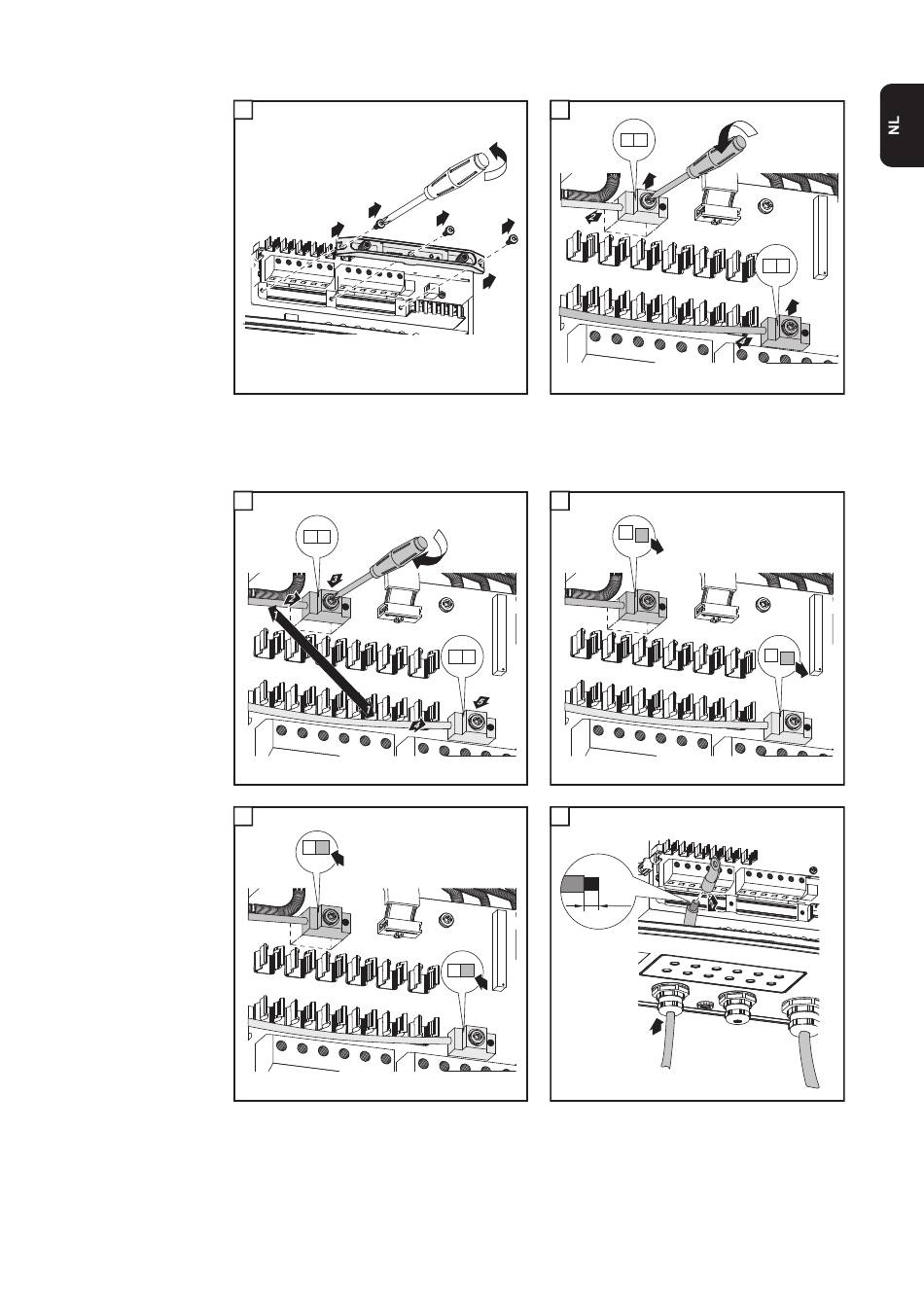 NL