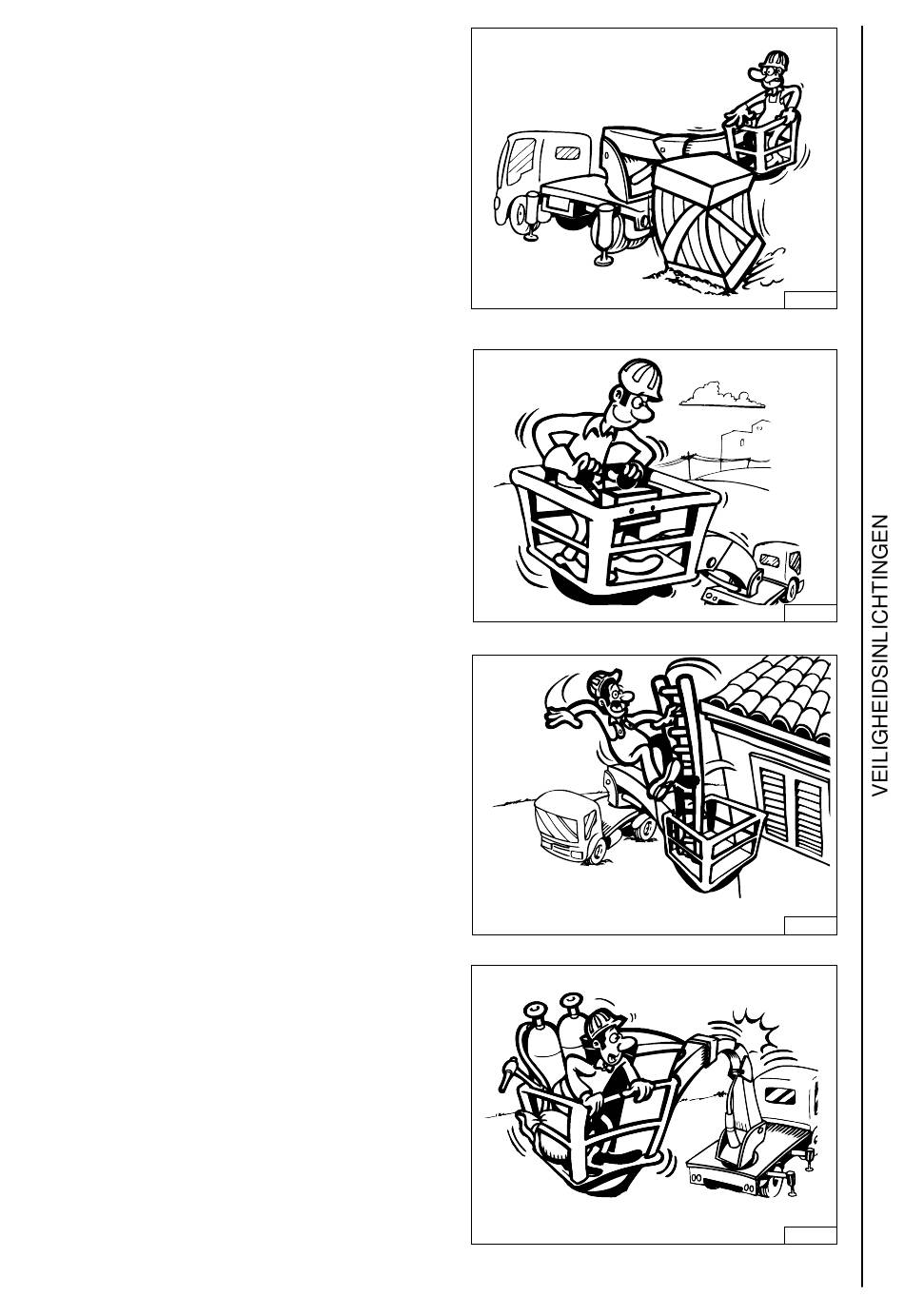 VEILIGHEIDSINLICHTINGEN